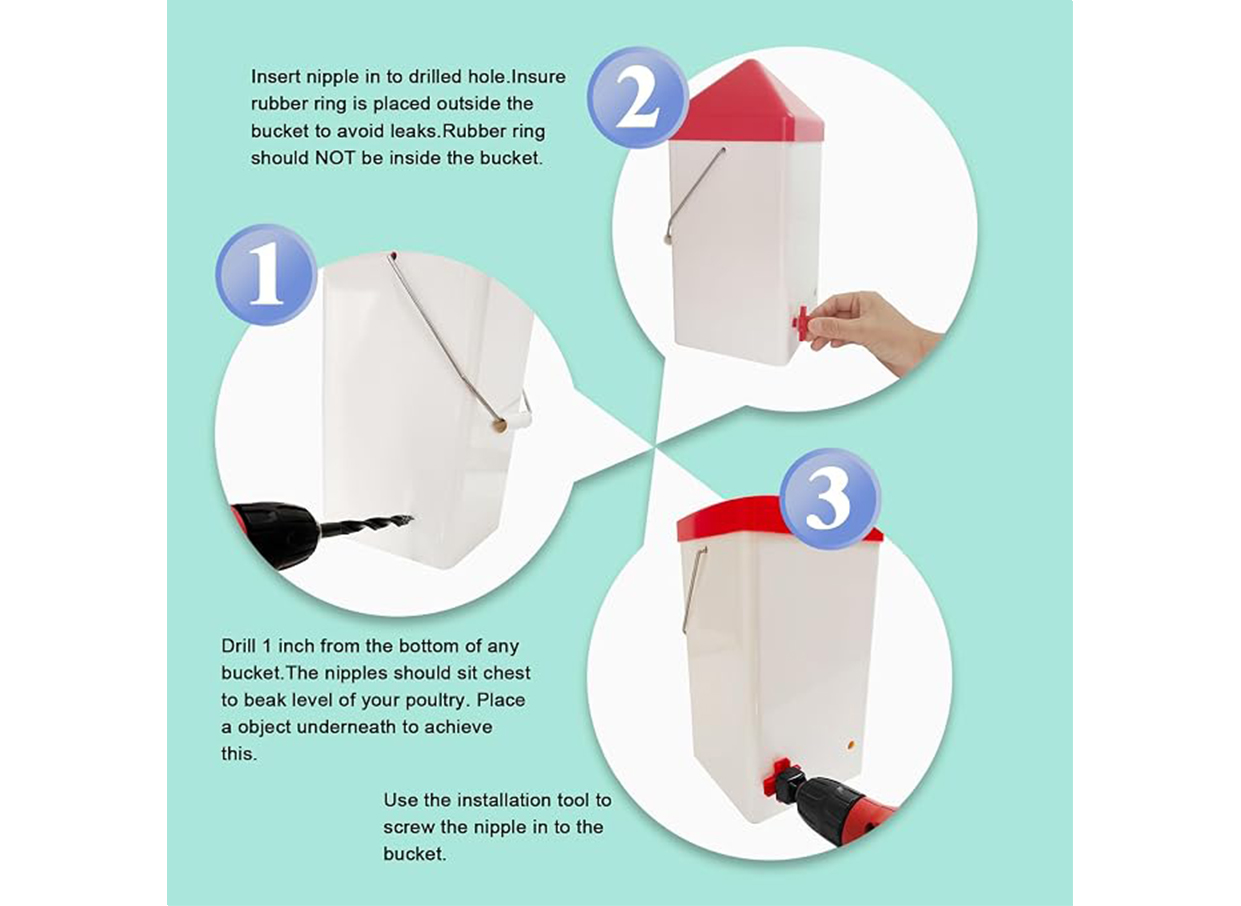 Insert nipple in to drilled hole.Insure rubber ring is placed outside the bucket to avoid leaks.Rubber ring should NOT be inside the bucket.

2

1

3

Drill 1 inch from the bottom of any bucket.The nipples should sit chest to beak level of your poultry. Place a object underneath to achieve this.

Use the installation tool to screw the nipple in to the bucket.