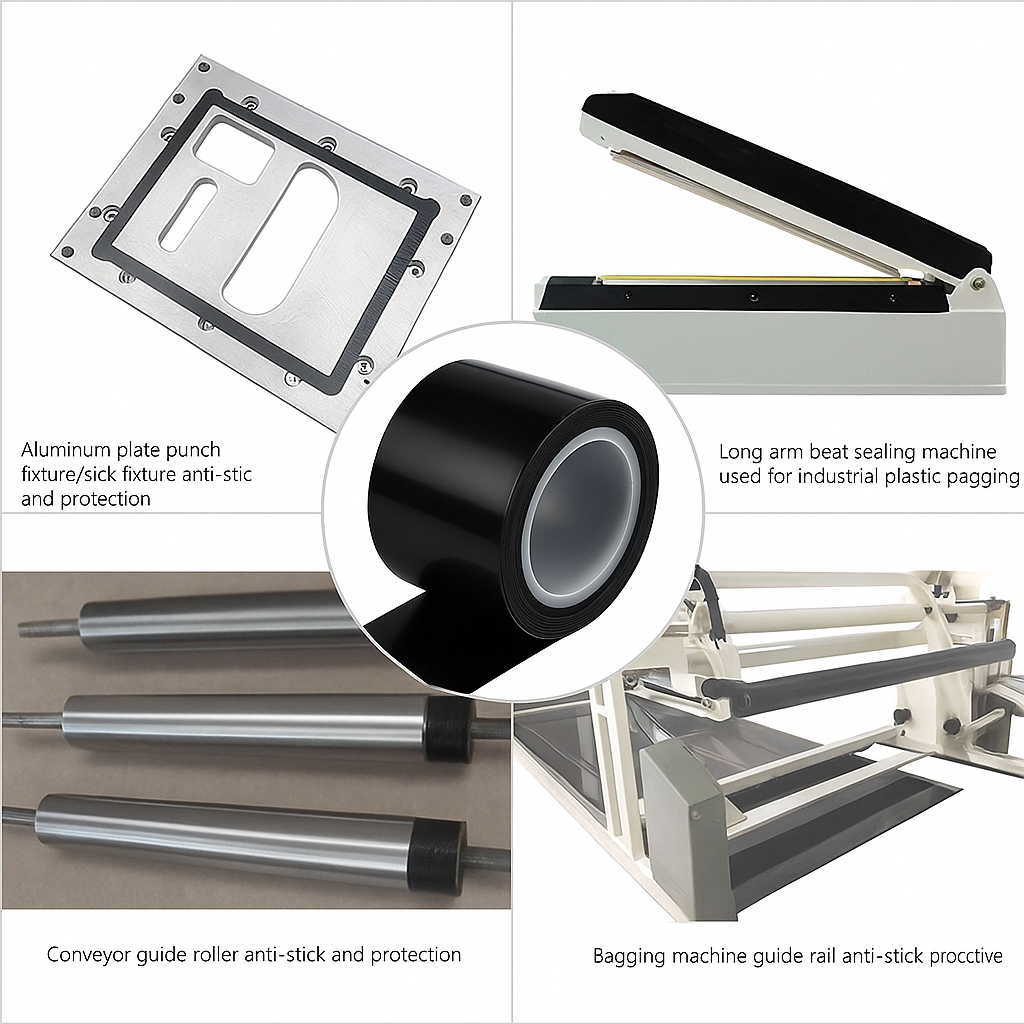 Aluminum plate punch fixture/sick fixture anti-stic and protection

Long arm beat sealing machine used for industrial plastic pagging

Conveyor guide roller anti-stick and protection

Bagging machine guide rail anti-stick procctive