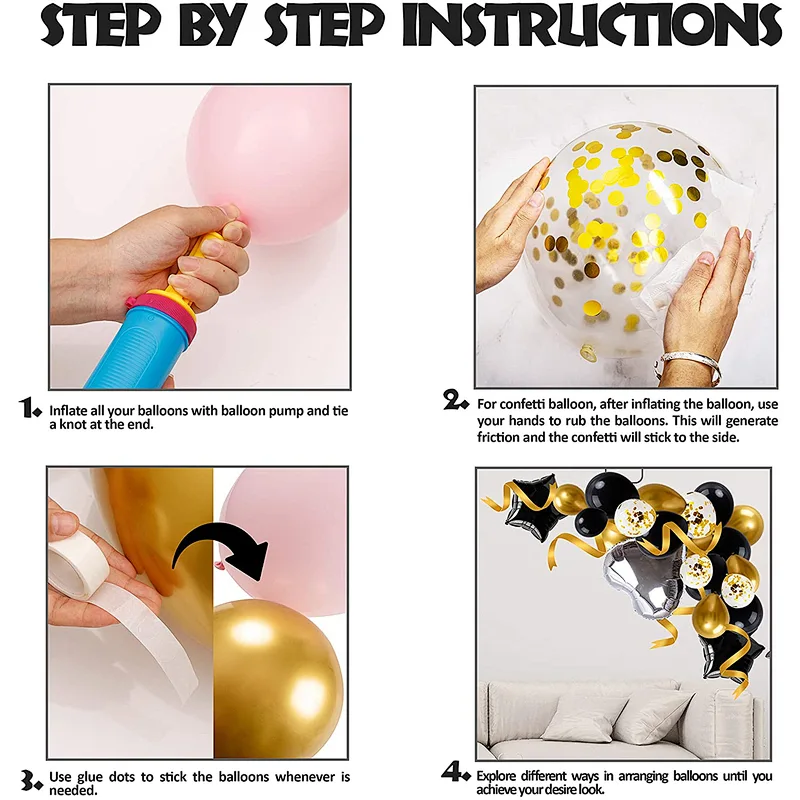 STEP BY STEP INSTRUCTIONS

1. Inflate all your balloons with balloon pump and tie a knot at the end.

2. For confetti balloon, after inflating the balloon, use your hands to rub the balloons. This will generate friction and the confetti will stick to the side.

3. Use glue dots to stick the balloons whenever is needed.

4. Explore different ways in arranging balloons until you achieve your desire look.