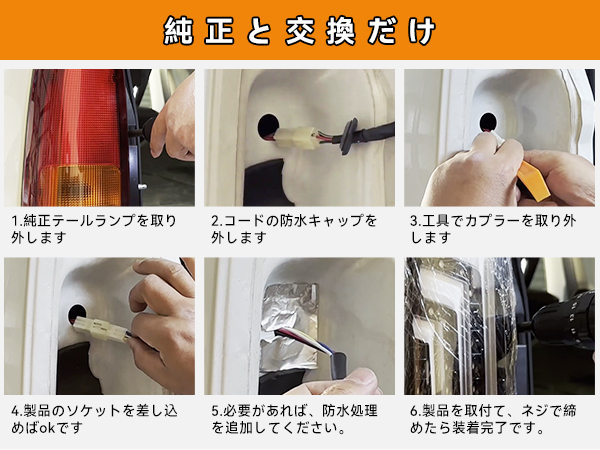 純正と交換だけ

1.純正テールランプを取り外します

2.コードの防水キャップを外します

3.工具でカプラーを取り外します

4.製品のソケットを差し込めばokです

5.必要があれば、防水処理を追加してください。

6.製品を取付て、ネジで締めたら装着完了です。