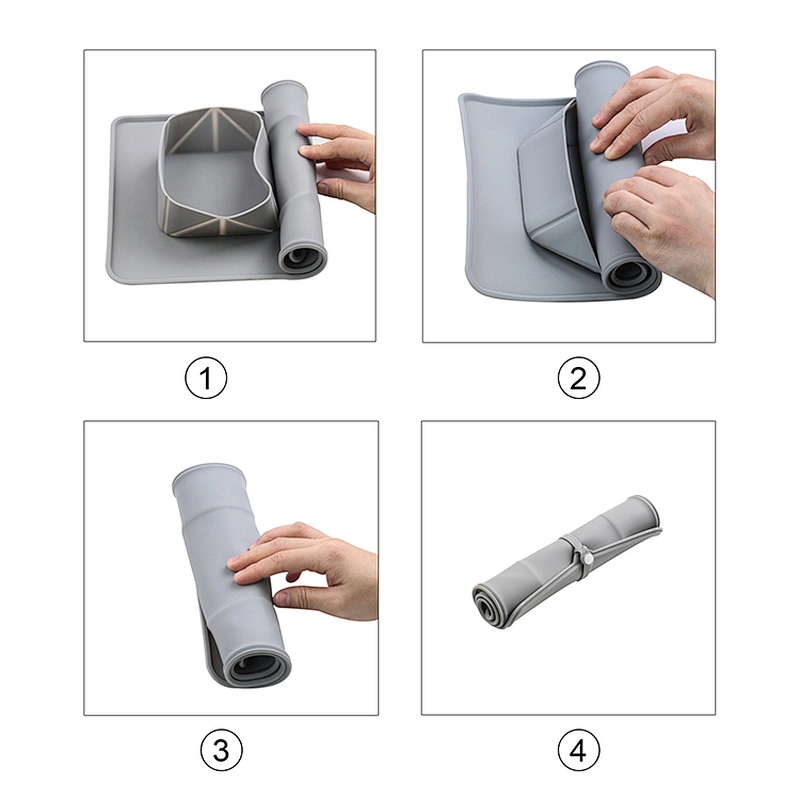 1

2

3

4