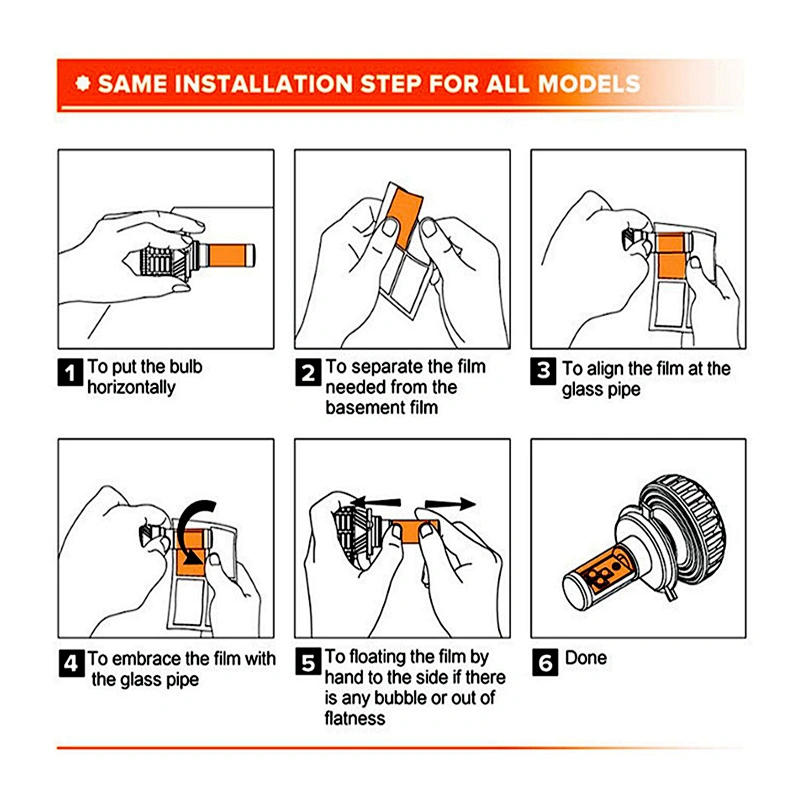 SAME INSTALLATION STEP FOR ALL MODELS

1 To put the bulb horizontally

2 To separate the film needed from the basement film

3 To align the film at the glass pipe

4 To embrace the film with the glass pipe

5 To floating the film by hand to the side if there is any bubble or out of flatness

6 Done