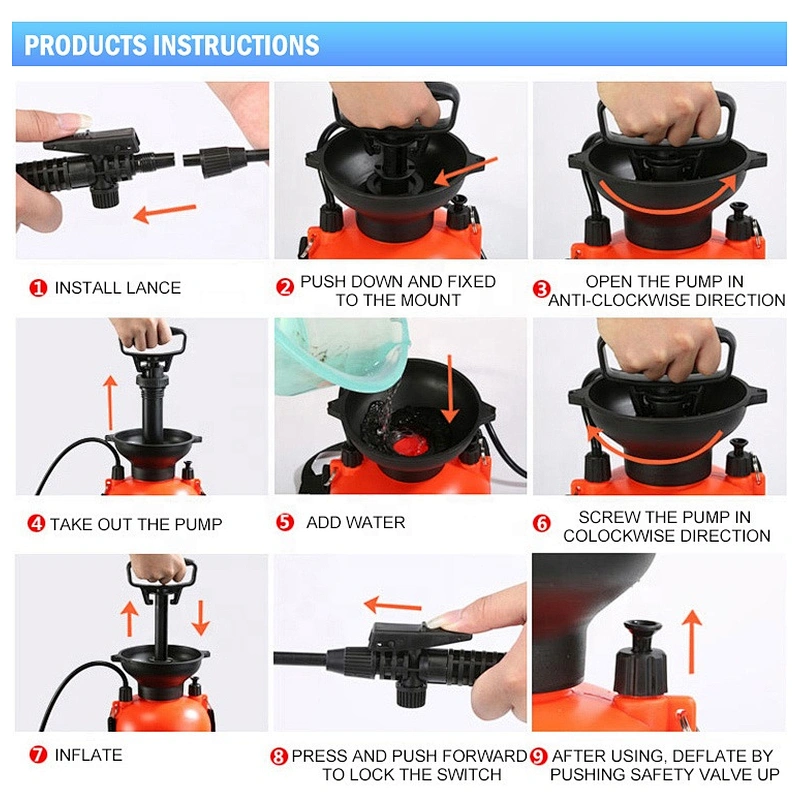 PRODUCTS INSTRUCTIONS

1 INSTALL LANCE

2 PUSH DOWN AND FIXED TO THE MOUNT

3 OPEN THE PUMP IN ANTI-CLOCKWISE DIRECTION

4 TAKE OUT THE PUMP

5 ADD WATER

6 SCREW THE PUMP IN COLOCKWISE DIRECTION

7 INFLATE

8 PRESS AND PUSH FORWARD TO LOCK THE SWITCH

9 AFTER USING, DEFLATE BY PUSHING SAFETY VALVE UP