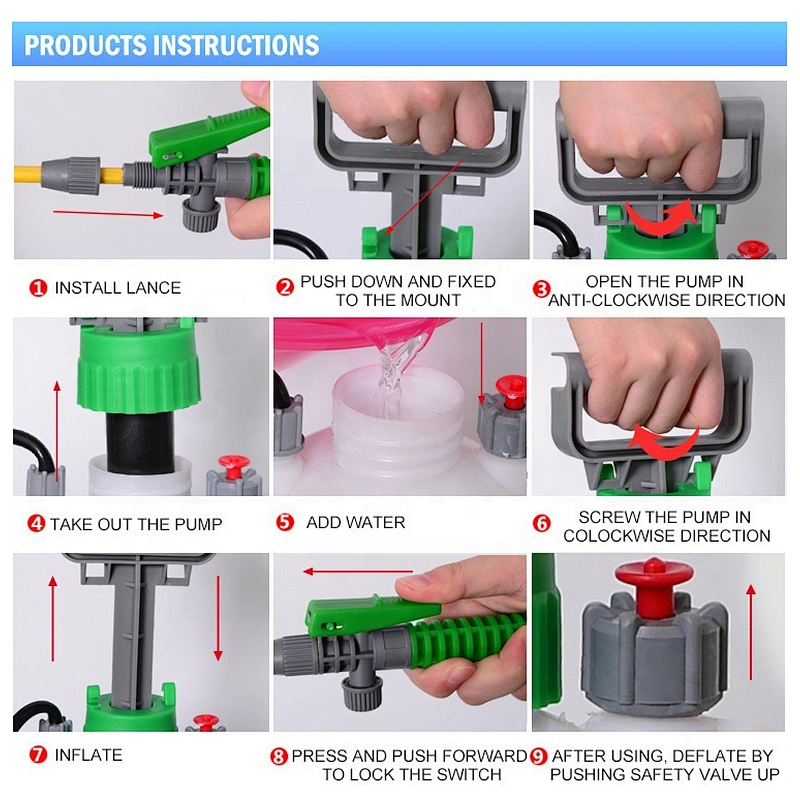 PRODUCTS INSTRUCTIONS

1 INSTALL LANCE

2 PUSH DOWN AND FIXED TO THE MOUNT

3 OPEN THE PUMP IN ANTI-CLOCKWISE DIRECTION

4 TAKE OUT THE PUMP

5 ADD WATER

6 SCREW THE PUMP IN COLOCKWISE DIRECTION

7 INFLATE

8 PRESS AND PUSH FORWARD TO LOCK THE SWITCH

9 AFTER USING, DEFLATE BY PUSHING SAFETY VALVE UP