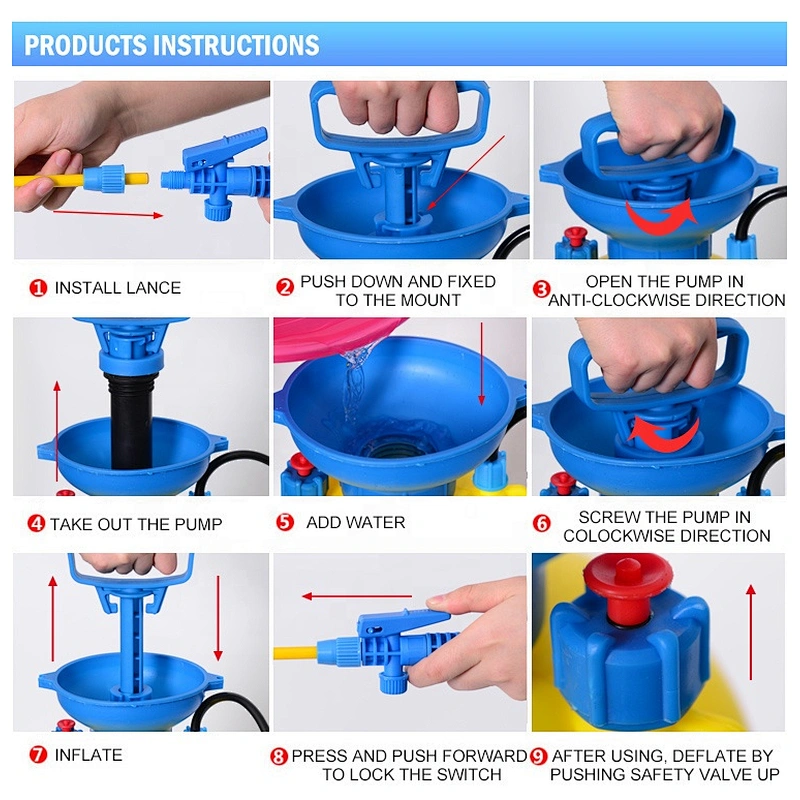 PRODUCTS INSTRUCTIONS

1 INSTALL LANCE

2 PUSH DOWN AND FIXED TO THE MOUNT

3 OPEN THE PUMP IN ANTI-CLOCKWISE DIRECTION

4 TAKE OUT THE PUMP

5 ADD WATER

6 SCREW THE PUMP IN COLOCKWISE DIRECTION

7 INFLATE

8 PRESS AND PUSH FORWARD TO LOCK THE SWITCH

9 AFTER USING, DEFLATE BY PUSHING SAFETY VALVE UP