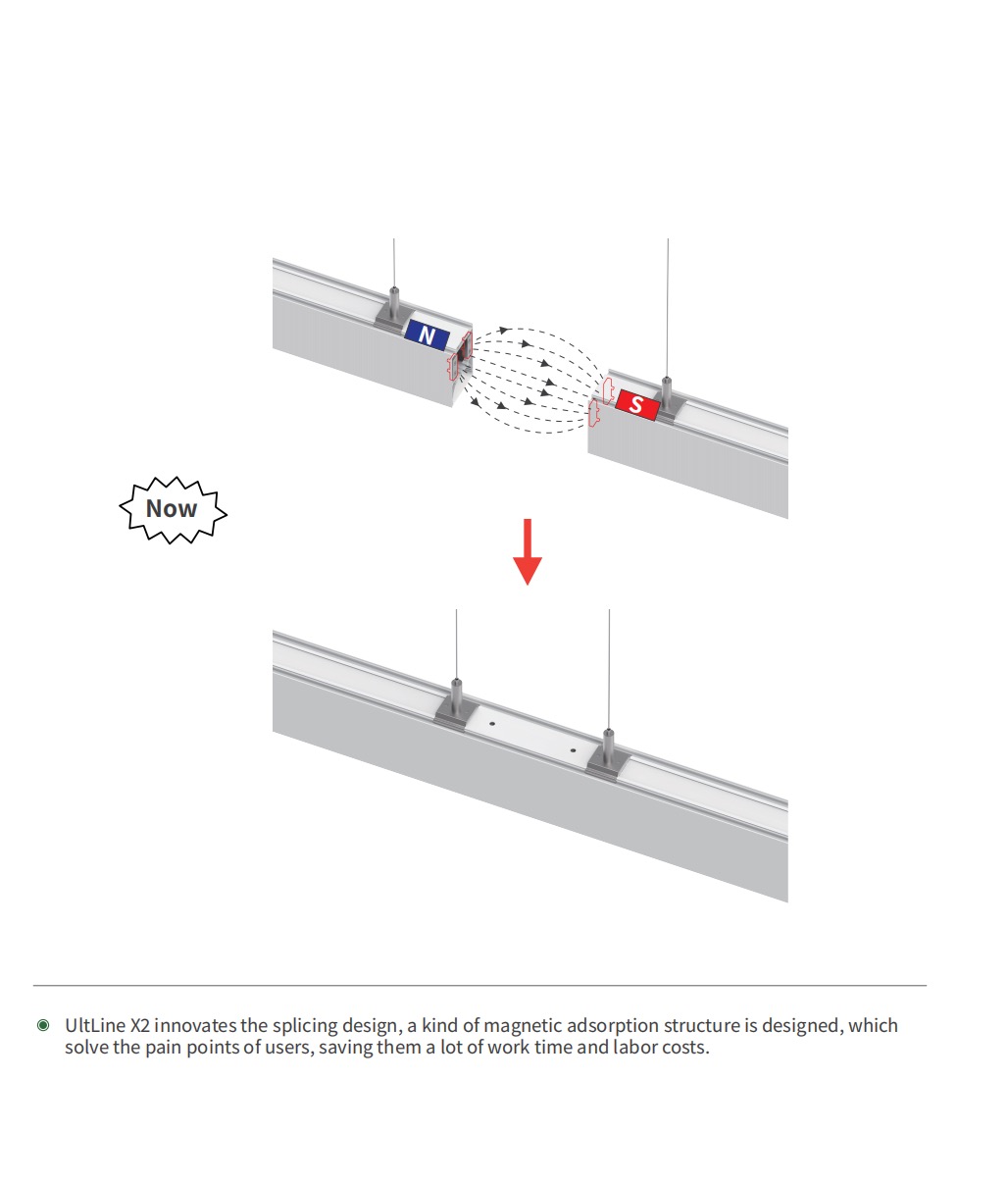 N

S

Now

UltLine X2 innovates the splicing design, a kind of magnetic adsorption structure is designed, which solve the pain points of users, saving them a lot of work time and labor costs.