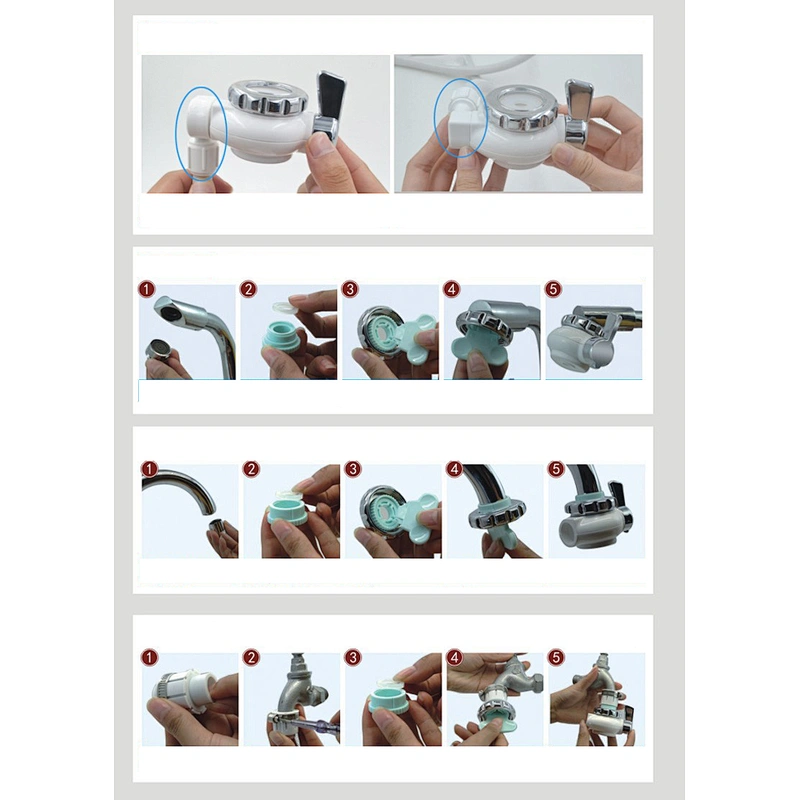 1 2 3 4 5

1 2 3 4 5

1 2 3 4 5