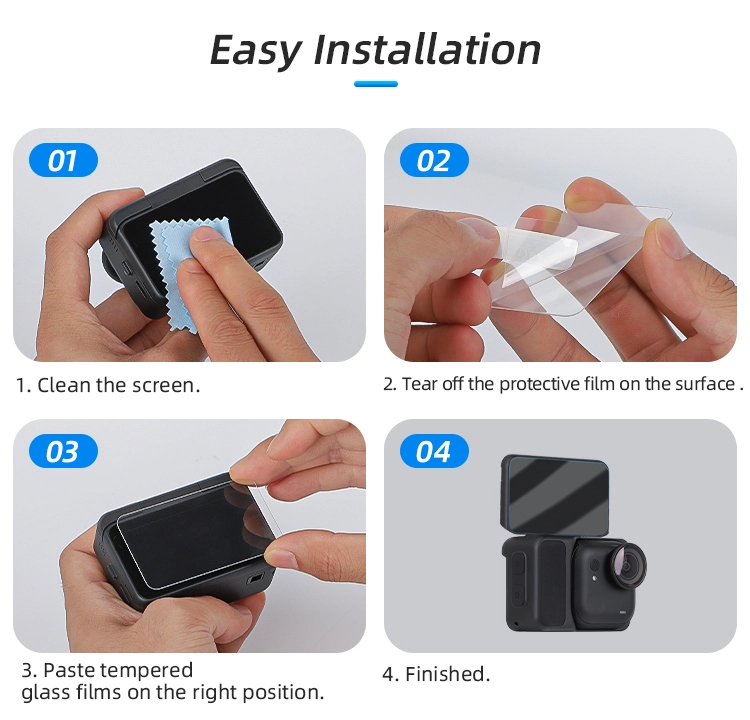 Easy Installation

01

1. Clean the screen.

02

2. Tear off the protective film on the surface .

03

3. Paste tempered glass films on the right position.

04

4. Finished.