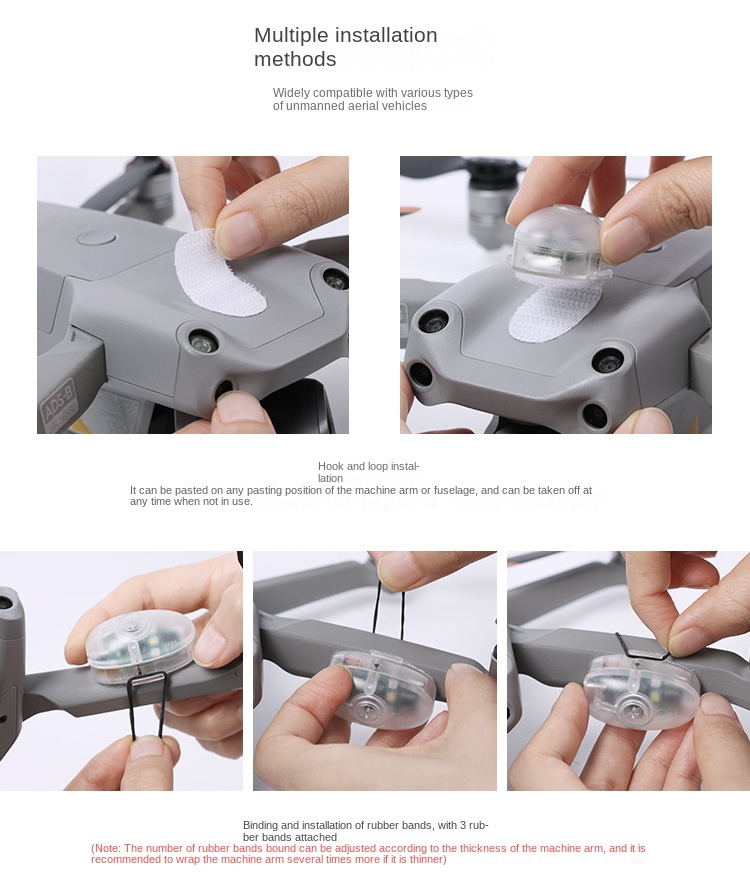 Multiple installation methods

Widely compatible with various types of unmanned aerial vehicles

ADS-B

Hook and loop installation
It can be pasted on any pasting position of the machine arm or fuselage, and can be taken off at any time when not in use.

Binding and installation of rubber bands, with 3 rubber bands attached
(Note: The number of rubber bands bound can be adjusted according to the thickness of the machine arm, and it is recommended to wrap the machine arm several times more if it is thinner)