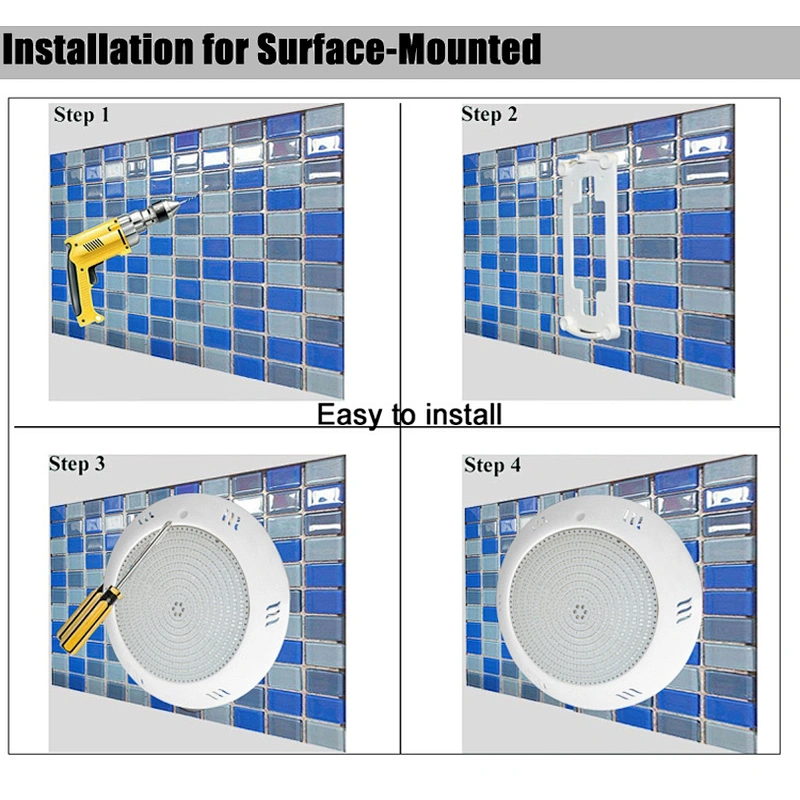 Installation for Surface-Mounted

Step 1

Step 2

Easy to install

Step 3

Step 4