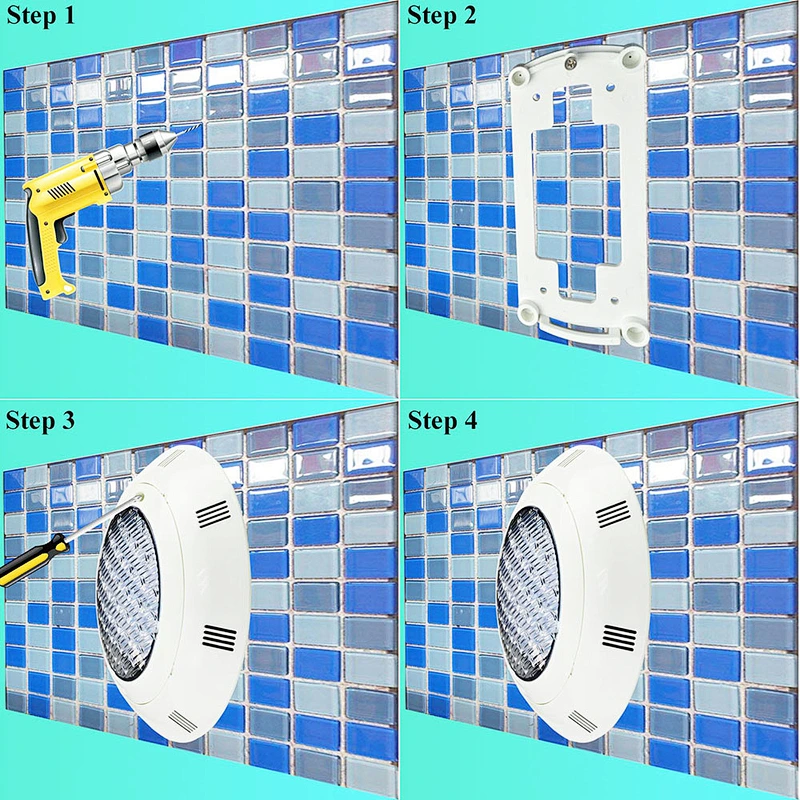 Step 1

Step 2

Step 3

Step 4