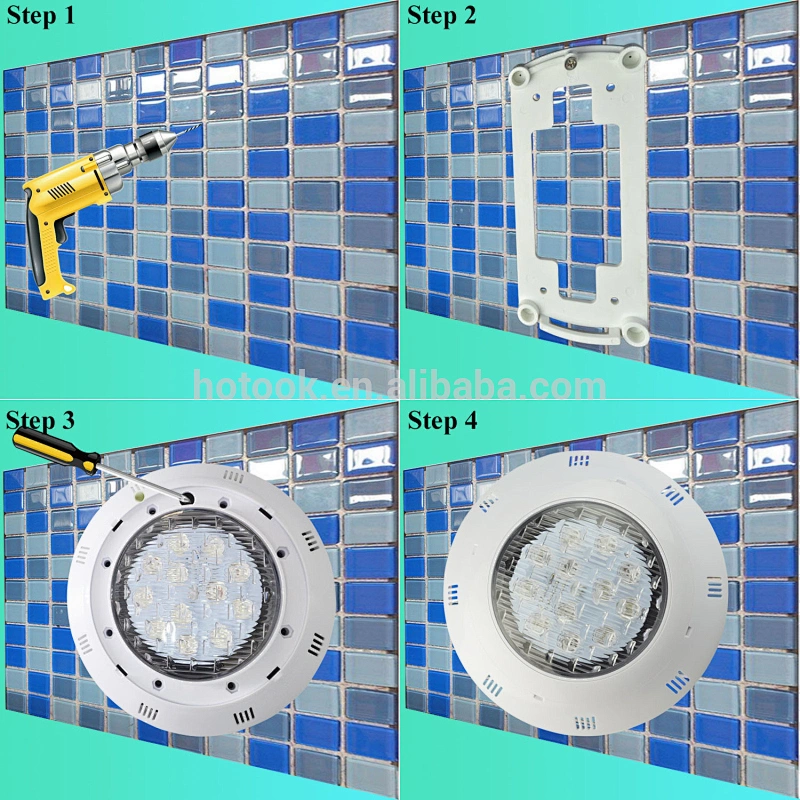 Step 1

Step 2

hotook.en.alibaba.com

Step 3

Step 4