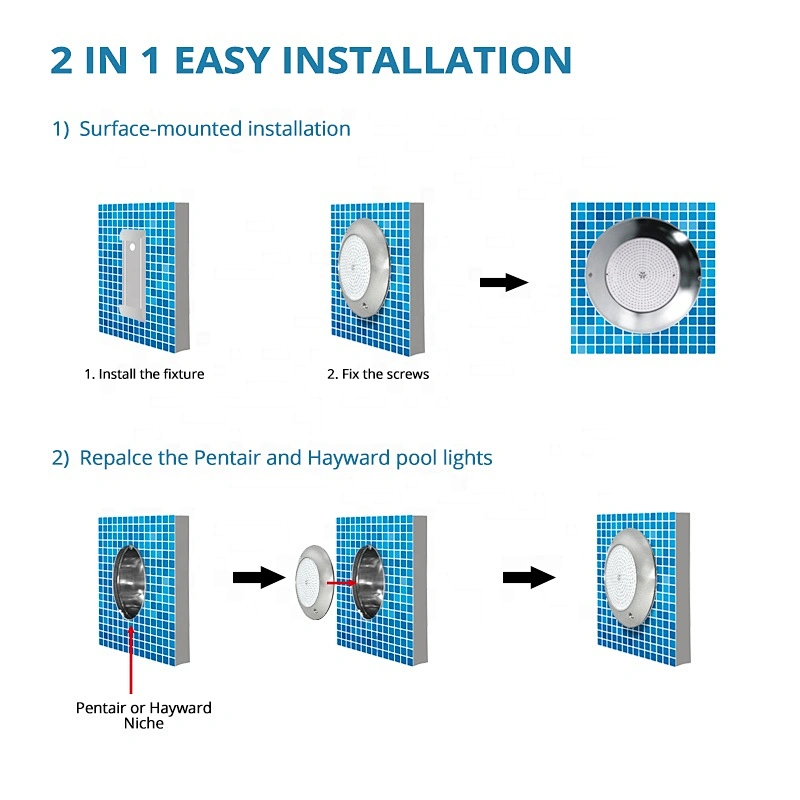 2 IN 1 EASY INSTALLATION

1) Surface-mounted installation

1. Install the fixture

2. Fix the screws

2) Repalce the Pentair and Hayward pool lights

Pentair or Hayward Niche