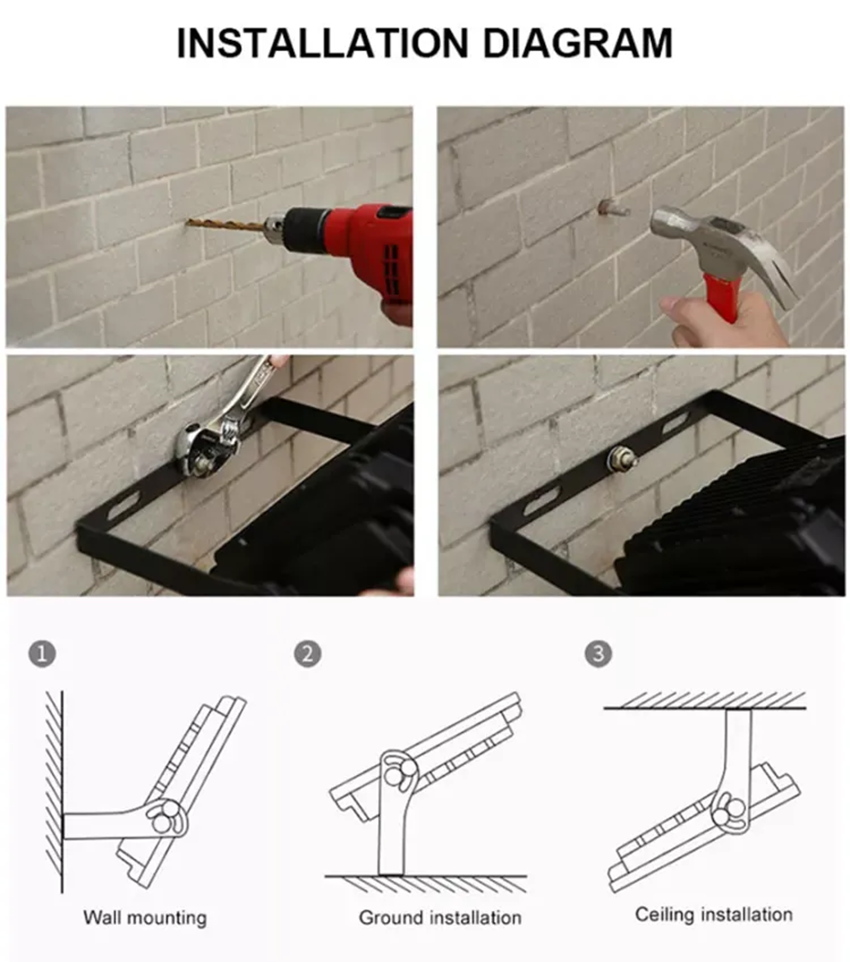 INSTALLATION DIAGRAM

1

Wall mounting

2

Ground installation

3

Ceiling installation