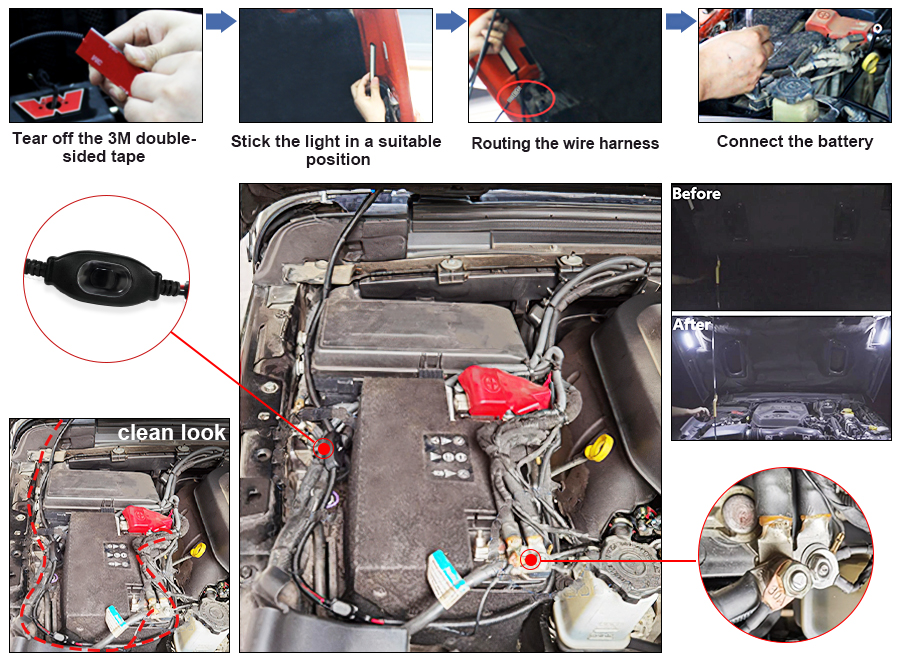 Tear off the 3M double-sided tape

Stick the light in a suitable position

Routing the wire harness

Connect the battery

Before

After

clean look