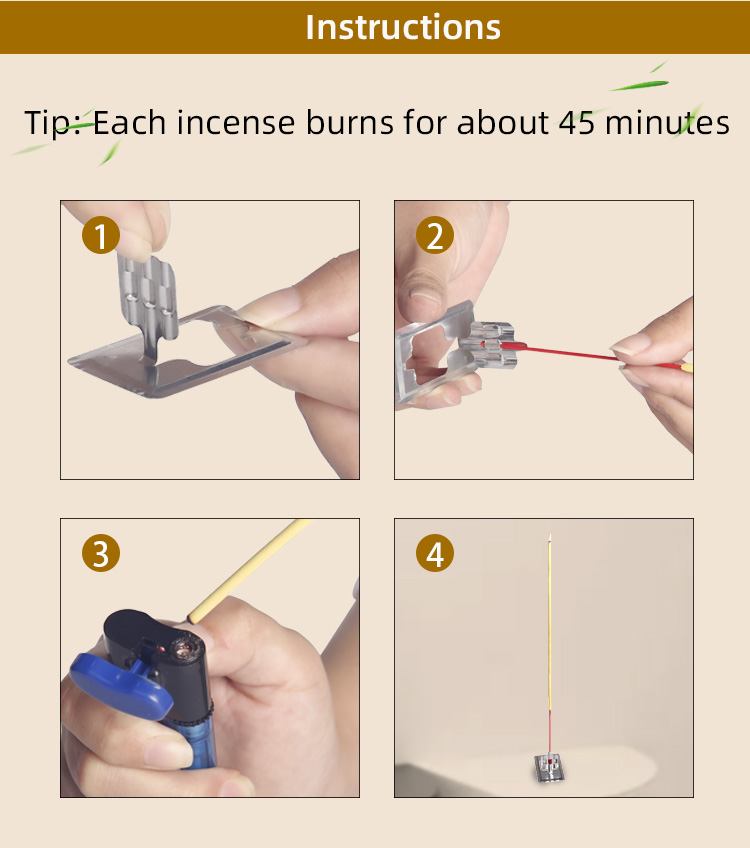 Instructions

Tip: Each incense burns for about 45 minutes

1

2

3

4