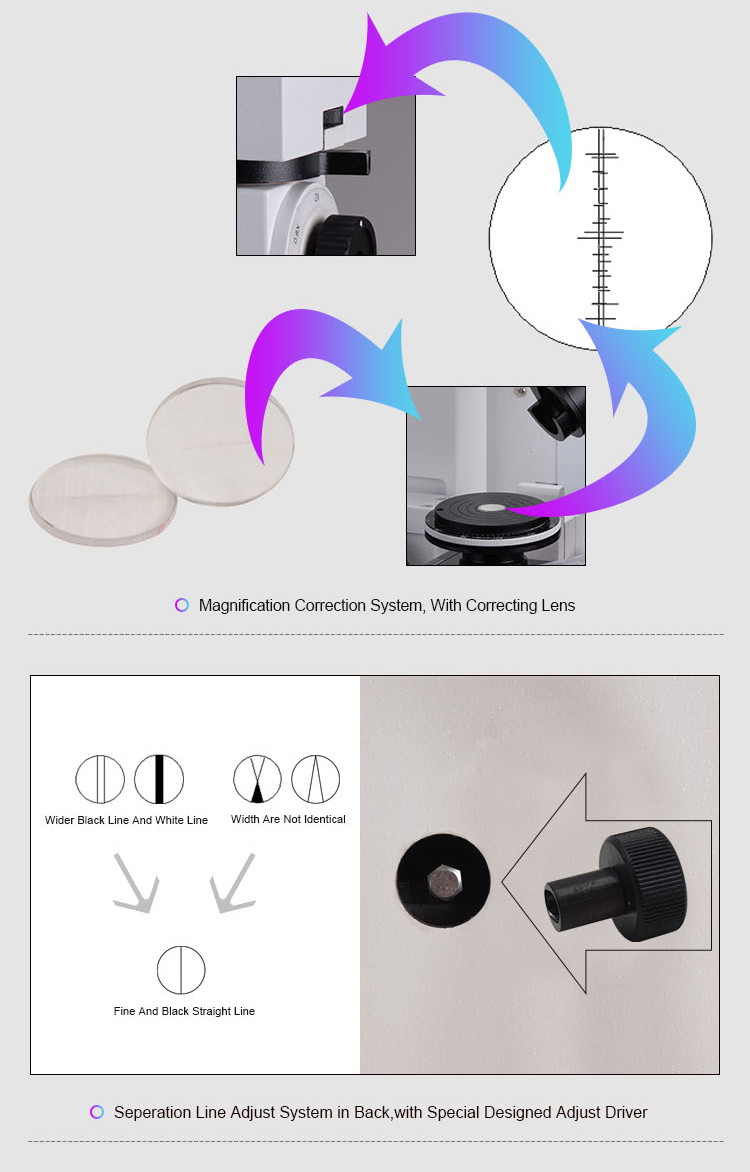 Magnification Correction System, With Correcting Lens

Wider Black Line And White Line

Width Are Not Identical

Fine And Black Straight Line

Seperation Line Adjust System in Back,with Special Designed Adjust Driver