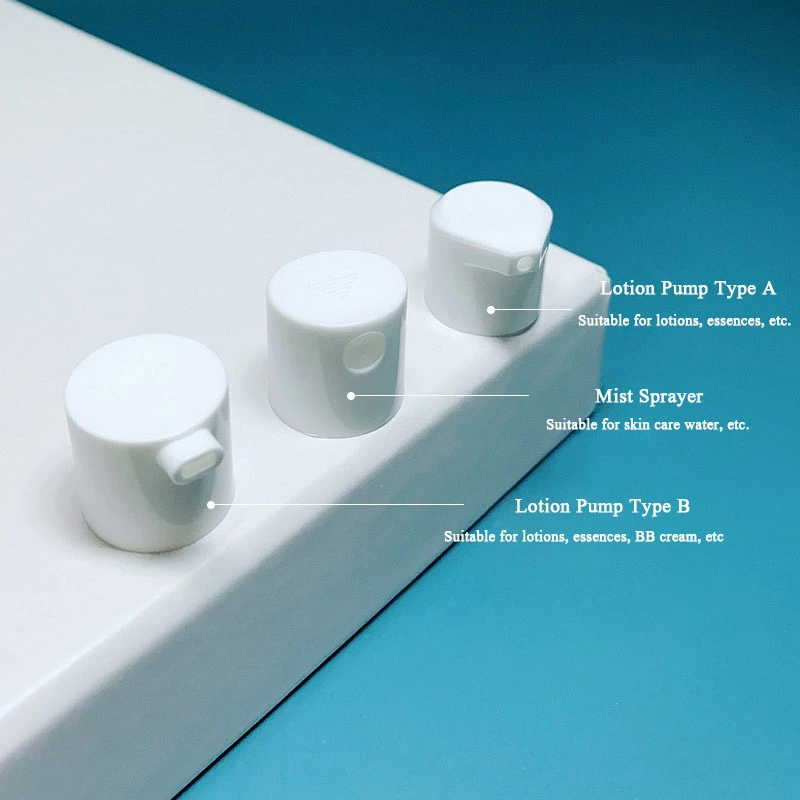 Lotion Pump Type A
Suitable for lotions, essences, etc.

Mist Sprayer
Suitable for skin care water, etc.

Lotion Pump Type B
Suitable for lotions, essences, BB cream, etc