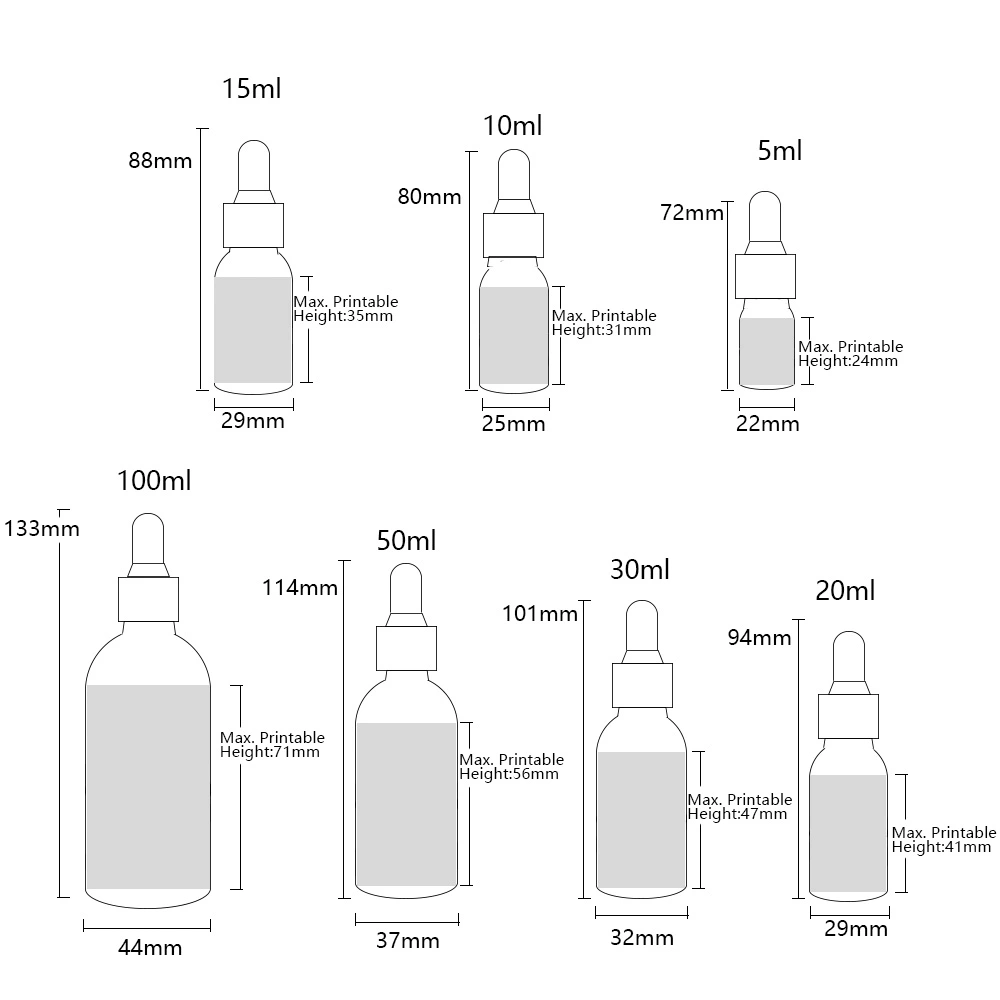 15ml
88mm
Max. Printable Height:35mm
29mm

10ml
80mm
Max. Printable Height:31mm
25mm

5ml
72mm
Max. Printable Height:24mm
22mm

100ml
133mm
Max. Printable Height:71mm
44mm

50ml
114mm
Max. Printable Height:56mm
37mm

30ml
101mm
Max. Printable Height:47mm
32mm

20ml
94mm
Max. Printable Height:41mm
29mm