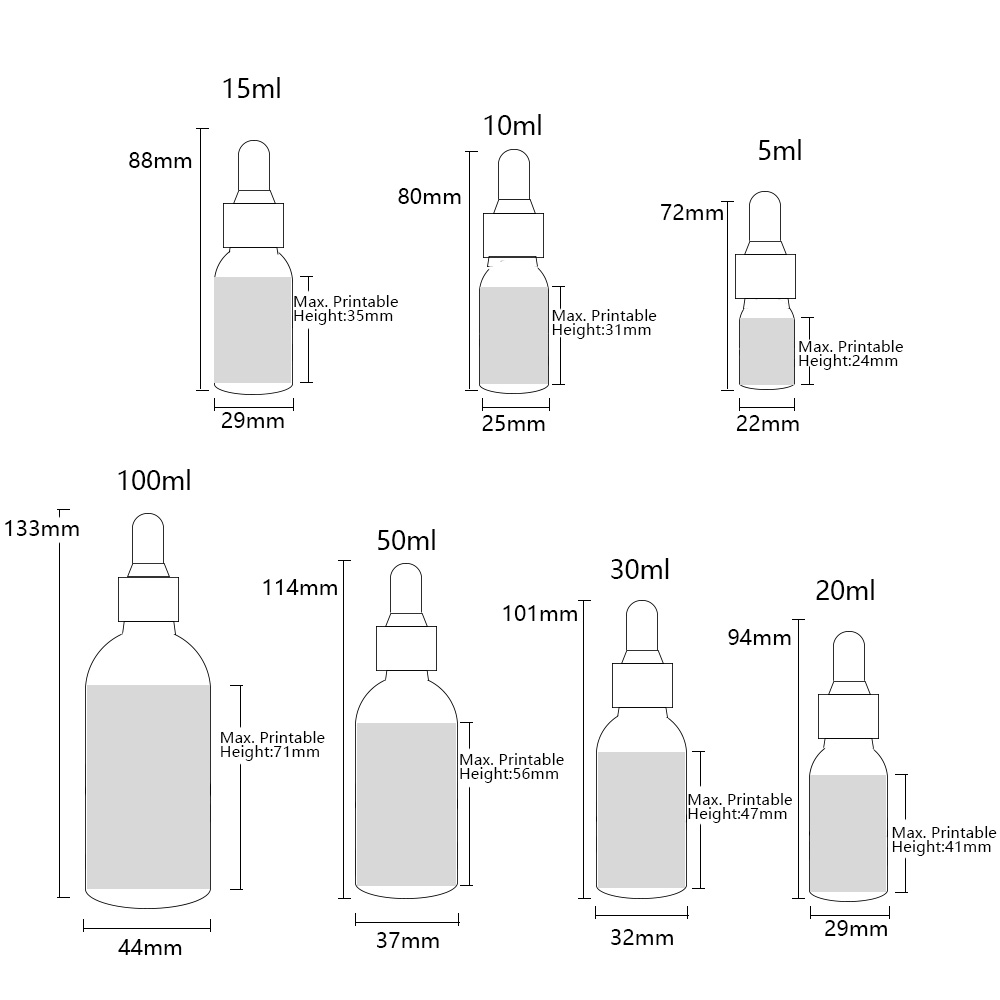 15ml
88mm
Max. Printable Height:35mm
29mm

10ml
80mm
Max. Printable Height:31mm
25mm

5ml
72mm
Max. Printable Height:24mm
22mm

100ml
133mm
Max. Printable Height:71mm
44mm

50ml
114mm
Max. Printable Height:56mm
37mm

30ml
101mm
Max. Printable Height:47mm
32mm

20ml
94mm
Max. Printable Height:41mm
29mm