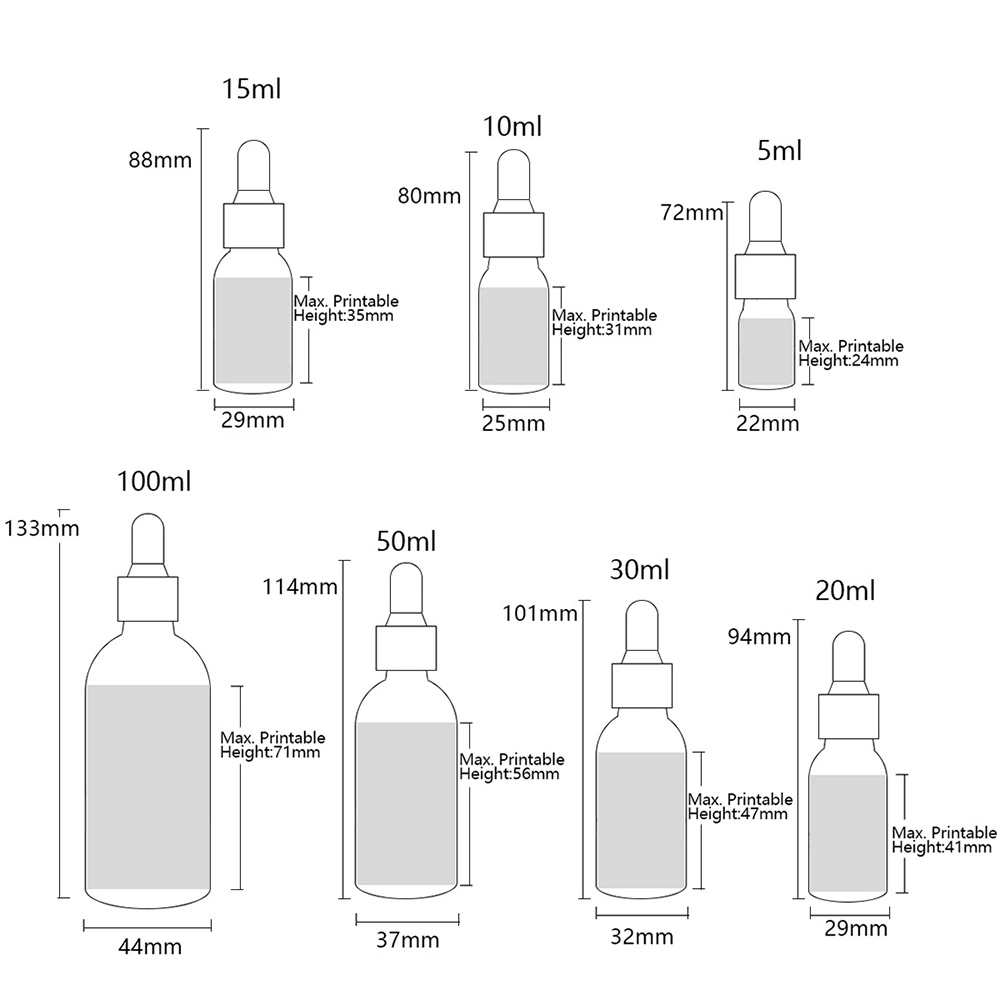 15ml
88mm
Max. Printable Height:35mm
29mm

10ml
80mm
Max. Printable Height:31mm
25mm

5ml
72mm
Max. Printable Height:24mm
22mm

100ml
133mm
Max. Printable Height:71mm
44mm

50ml
114mm
Max. Printable Height:56mm
37mm

30ml
101mm
Max. Printable Height:47mm
32mm

20ml
94mm
Max. Printable Height:41mm
29mm