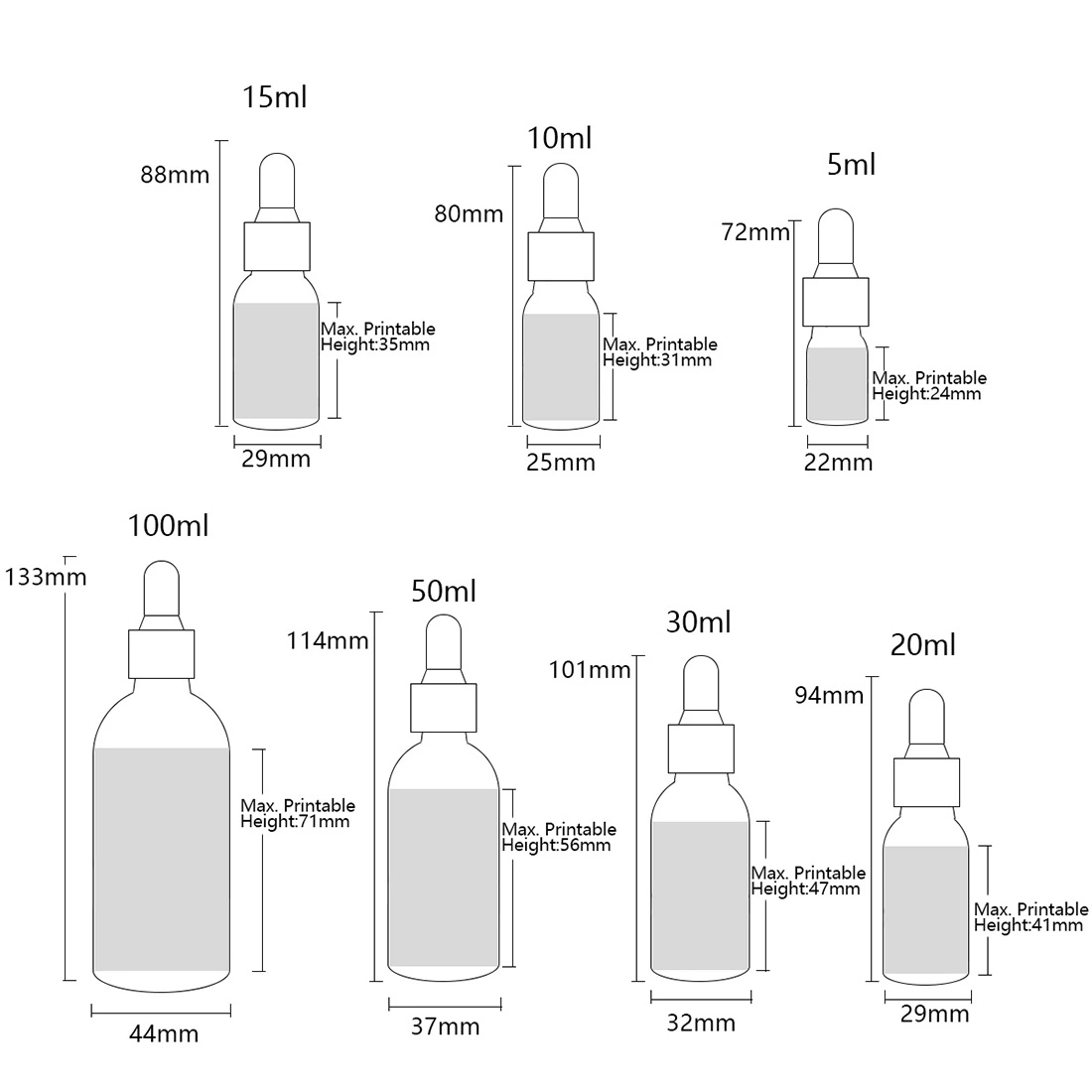 15ml
88mm
Max. Printable Height:35mm
29mm

10ml
80mm
Max. Printable Height:31mm
25mm

5ml
72mm
Max. Printable Height:24mm
22mm

100ml
133mm
Max. Printable Height:71mm
44mm

50ml
114mm
Max. Printable Height:56mm
37mm

30ml
101mm
Max. Printable Height:47mm
32mm

20ml
94mm
Max. Printable Height:41mm
29mm