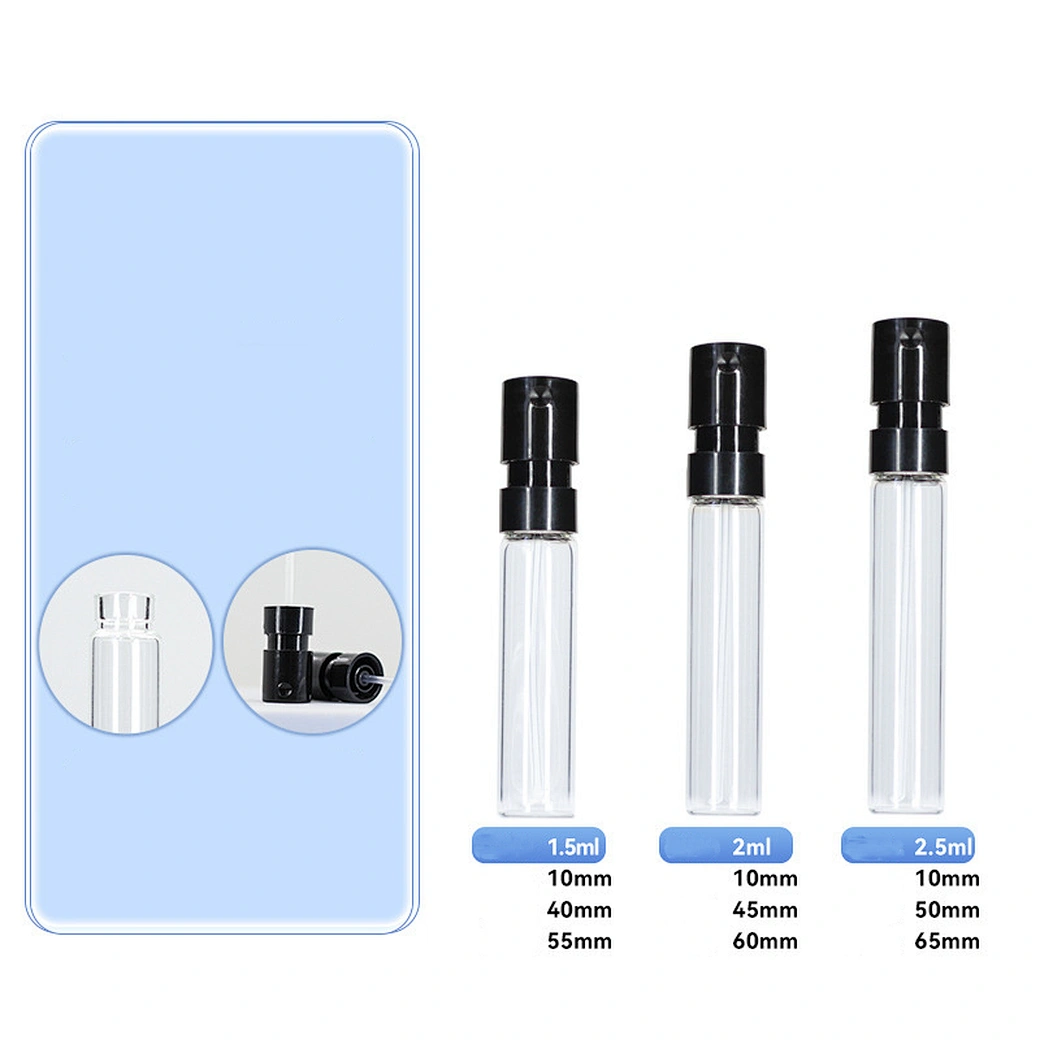 1.5ml
10mm
40mm
55mm

2ml
10mm
45mm
60mm

2.5ml
10mm
50mm
65mm