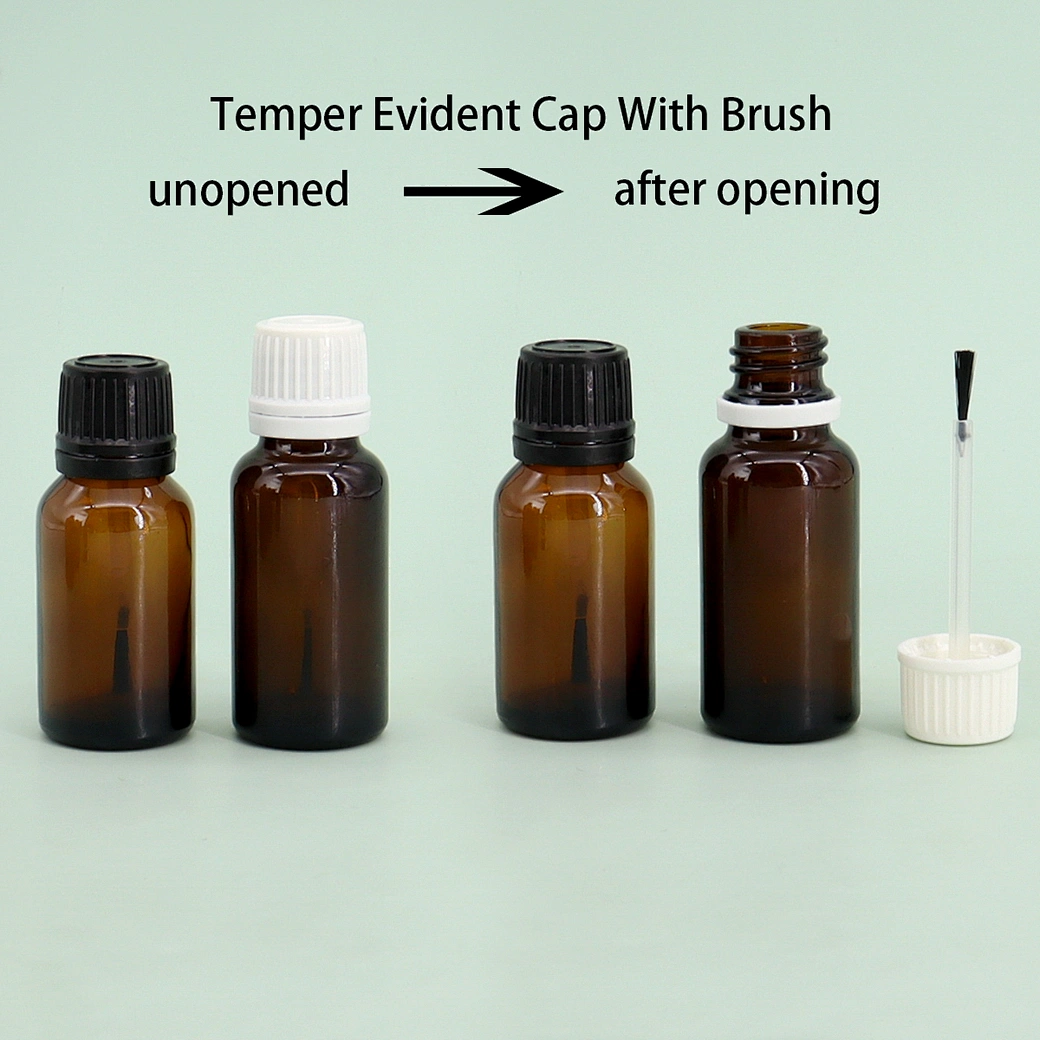 Temper Evident Cap With Brush

unopened → after opening