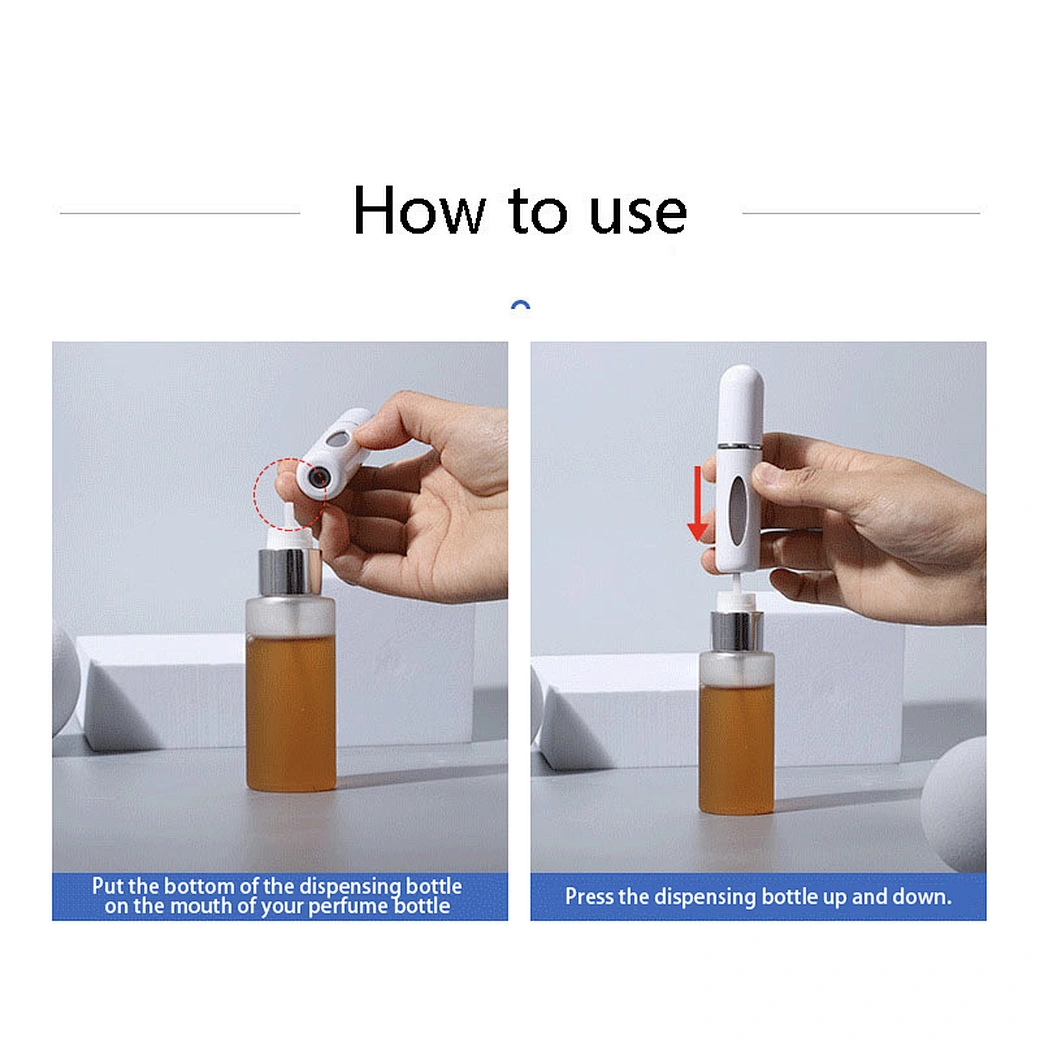 How to use

Put the bottom of the dispensing bottle on the mouth of your perfume bottle

Press the dispensing bottle up and down.