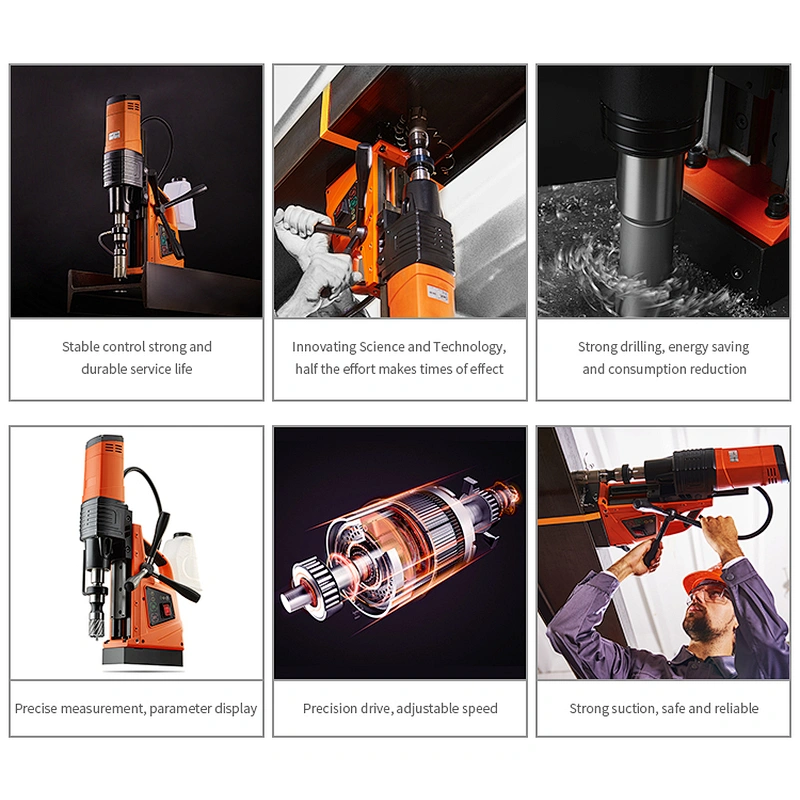 Stable control strong and durable service life

Innovating Science and Technology, half the effort makes times of effect

Strong drilling, energy saving and consumption reduction

Precise measurement, parameter display

Precision drive, adjustable speed

Strong suction, safe and reliable