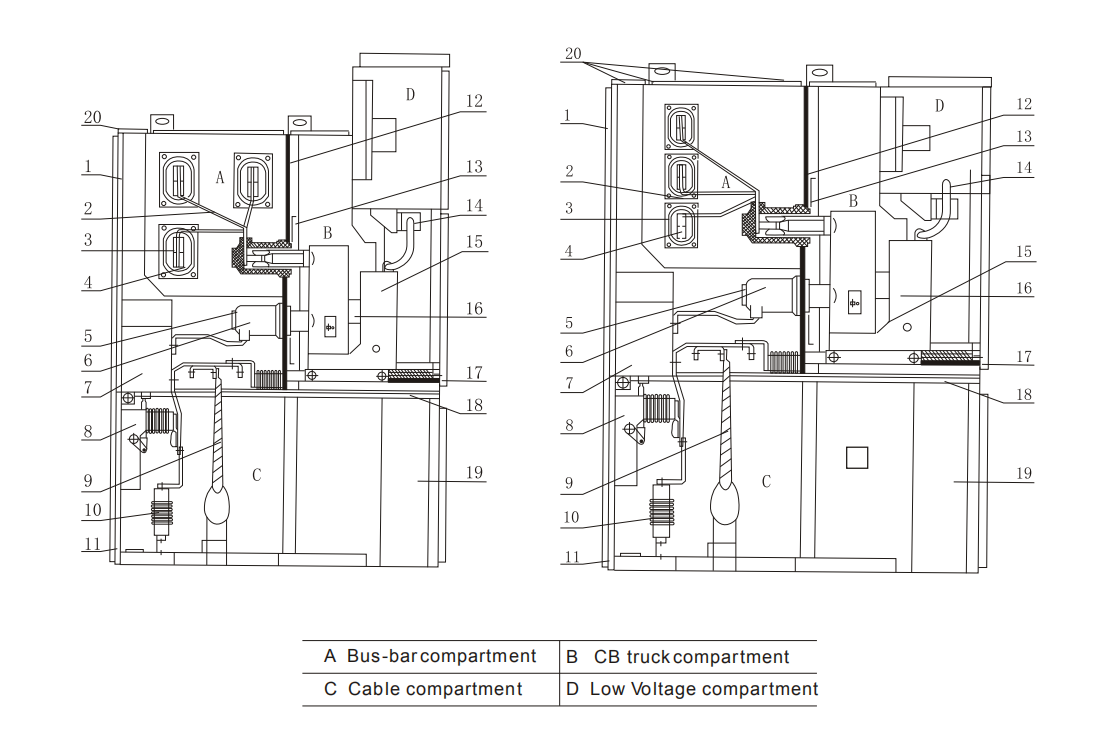 20
1
2
3
4
5
6
7
8
9
10
11
A
B
C
D
12
13
14
15
16
17
18
19

20
1
2
3
4
5
6
7
8
9
10
11
A
B
C
D
12
13
14
15
16
17
18
19

| A Bus-bar compartment | B CB truck compartment |
|---|---|
| C Cable compartment | D Low Voltage compartment |