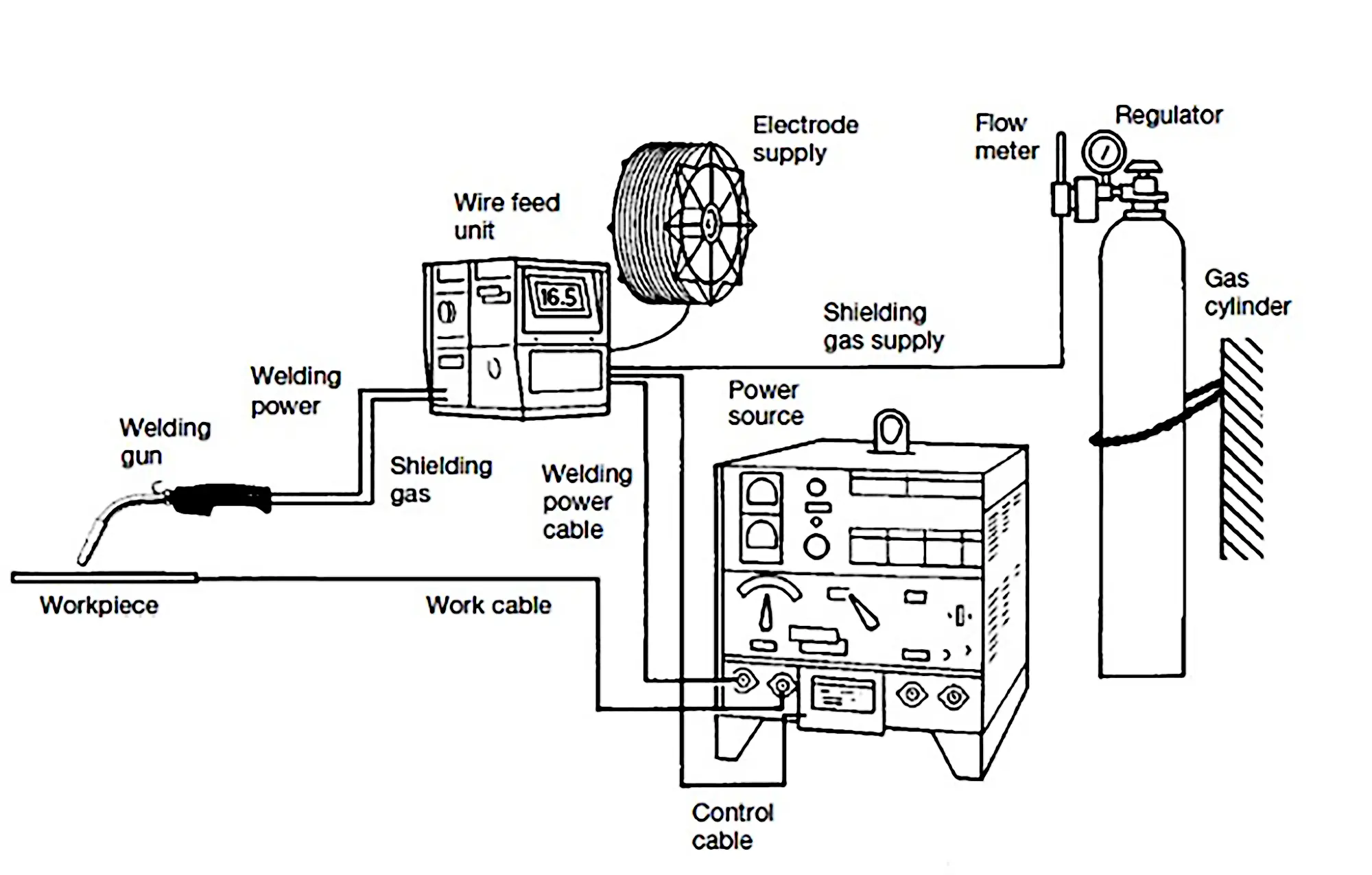 Electrode supply

Flow meter

Regulator

Wire feed unit

16.5

Gas cylinder

Shielding gas supply

Welding power

Power source

Welding gun

Shielding gas

Welding power cable

Workpiece

Work cable

Control cable