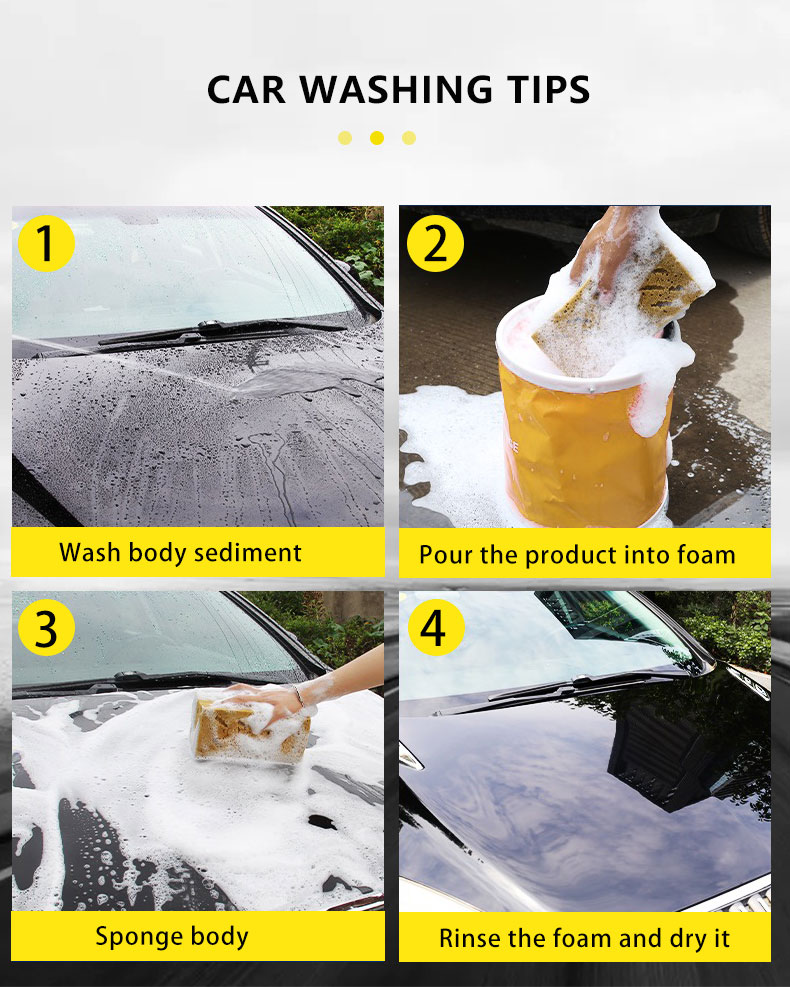 CAR WASHING TIPS

1

Wash body sediment

2

Pour the product into foam

3

Sponge body

4

Rinse the foam and dry it