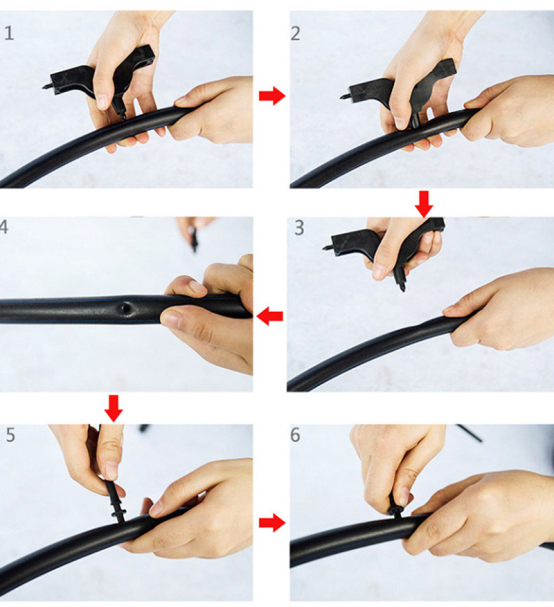 1

2

4

3

5

6