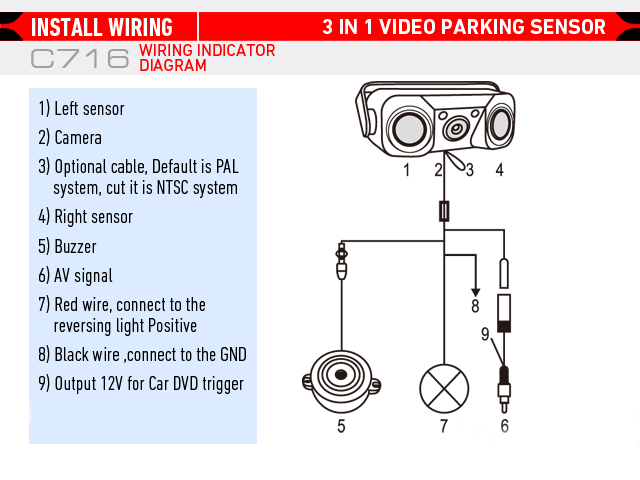 INSTALL WIRING

3 IN 1 VIDEO PARKING SENSOR

C716 WIRING INDICATOR DIAGRAM

1) Left sensor

2) Camera

3) Optional cable, Default is PAL system, cut it is NTSC system

4) Right sensor

5) Buzzer

6) AV signal

7) Red wire, connect to the reversing light Positive

8) Black wire ,connect to the GND

9) Output 12V for Car DVD trigger

1 2 3 4

8

9

5 7 6