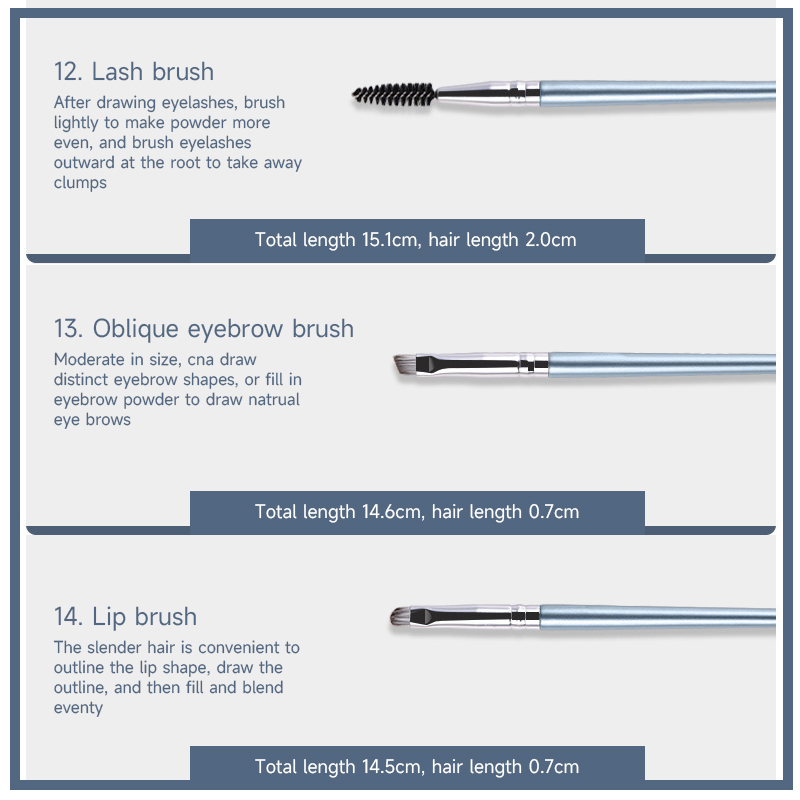 12. Lash brush

After drawing eyelashes, brush lightly to make powder more even, and brush eyelashes outward at the root to take away clumps

Total length 15.1cm, hair length 2.0cm

13. Oblique eyebrow brush

Moderate in size, cna draw distinct eyebrow shapes, or fill in eyebrow powder to draw natrual eye brows

Total length 14.6cm, hair length 0.7cm

14. Lip brush

The slender hair is convenient to outline the lip shape, draw the outline, and then fill and blend eventy

Total length 14.5cm, hair length 0.7cm