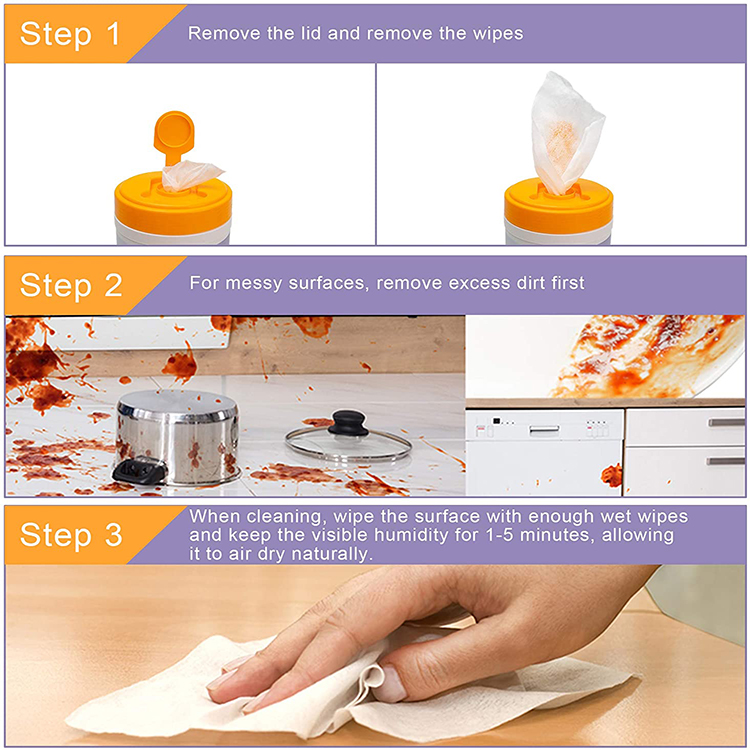 Step 1
Remove the lid and remove the wipes

Step 2
For messy surfaces, remove excess dirt first

Step 3
When cleaning, wipe the surface with enough wet wipes and keep the visible humidity for 1-5 minutes, allowing it to air dry naturally.