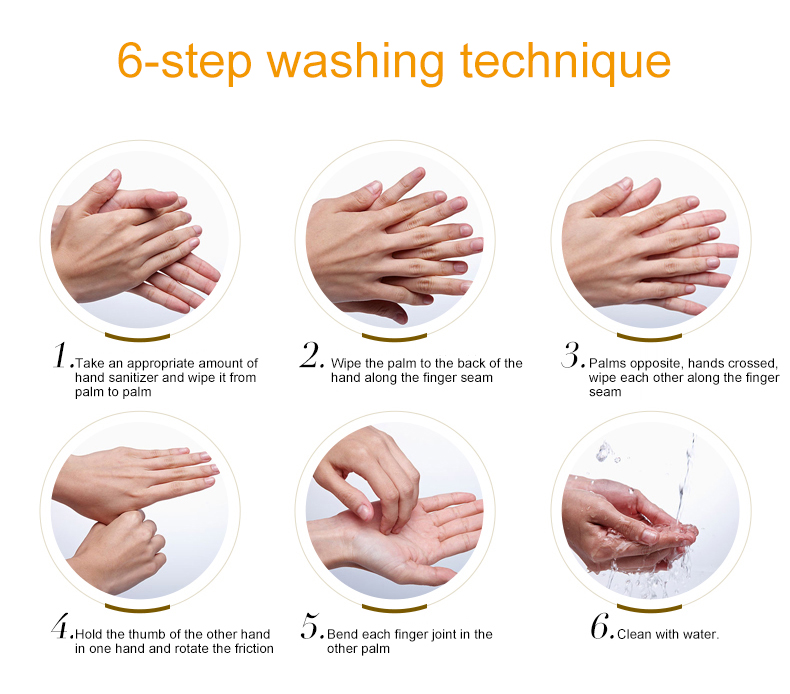 6-step washing technique

1. Take an appropriate amount of hand sanitizer and wipe it from palm to palm

2. Wipe the palm to the back of the hand along the finger seam

3. Palms opposite, hands crossed, wipe each other along the finger seam

4. Hold the thumb of the other hand in one hand and rotate the friction

5. Bend each finger joint in the other palm

6. Clean with water.