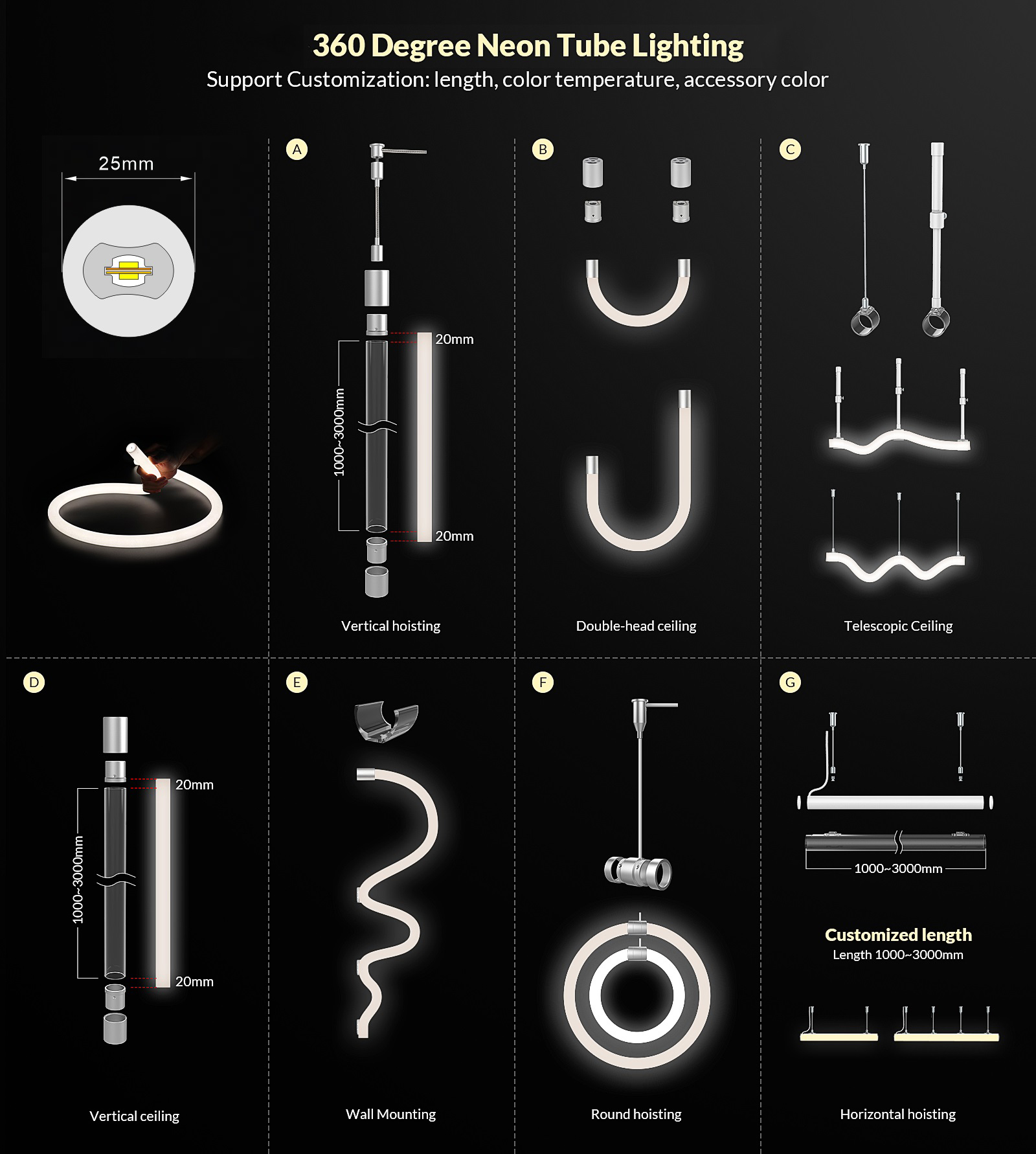 360 Degree Neon Tube Lighting
Support Customization: length, color temperature, accessory color

25mm

A

20mm
1000~3000mm
20mm

Vertical hoisting

B

Double-head ceiling

C

Telescopic Ceiling

D

20mm
1000~3000mm
20mm

Vertical ceiling

E

Wall Mounting

F

Round hoisting

G

1000~3000mm

Customized length
Length 1000~3000mm

Horizontal hoisting