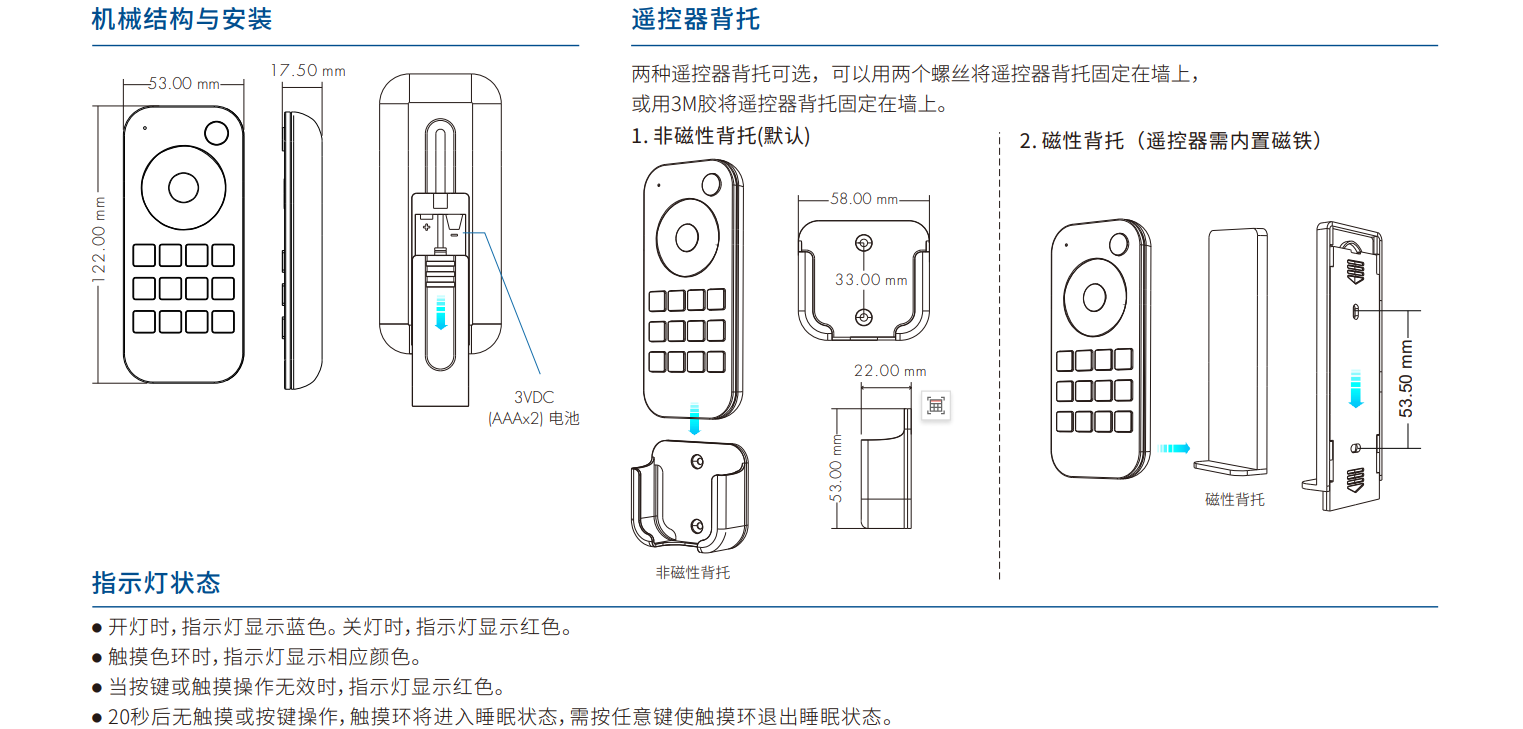 机械结构与安装

53.00 mm
17.50 mm
122.00 mm
3VDC
(AAAx2) 电池

遥控器背托

两种遥控器背托可选，可以用两个螺丝将遥控器背托固定在墙上，或用3M胶将遥控器背托固定在墙上。

1. 非磁性背托(默认)

58.00 mm
33.00 mm
22.00 mm
53.00 mm
非磁性背托

2. 磁性背托（遥控器需内置磁铁）

53.50 mm
磁性背托

指示灯状态

● 开灯时，指示灯显示蓝色。关灯时，指示灯显示红色。
● 触摸色环时，指示灯显示相应颜色。
● 当按键或触摸操作无效时，指示灯显示红色。
● 20秒后无触摸或按键操作，触摸环将进入睡眠状态，需按任意键使触摸环退出睡眠状态。