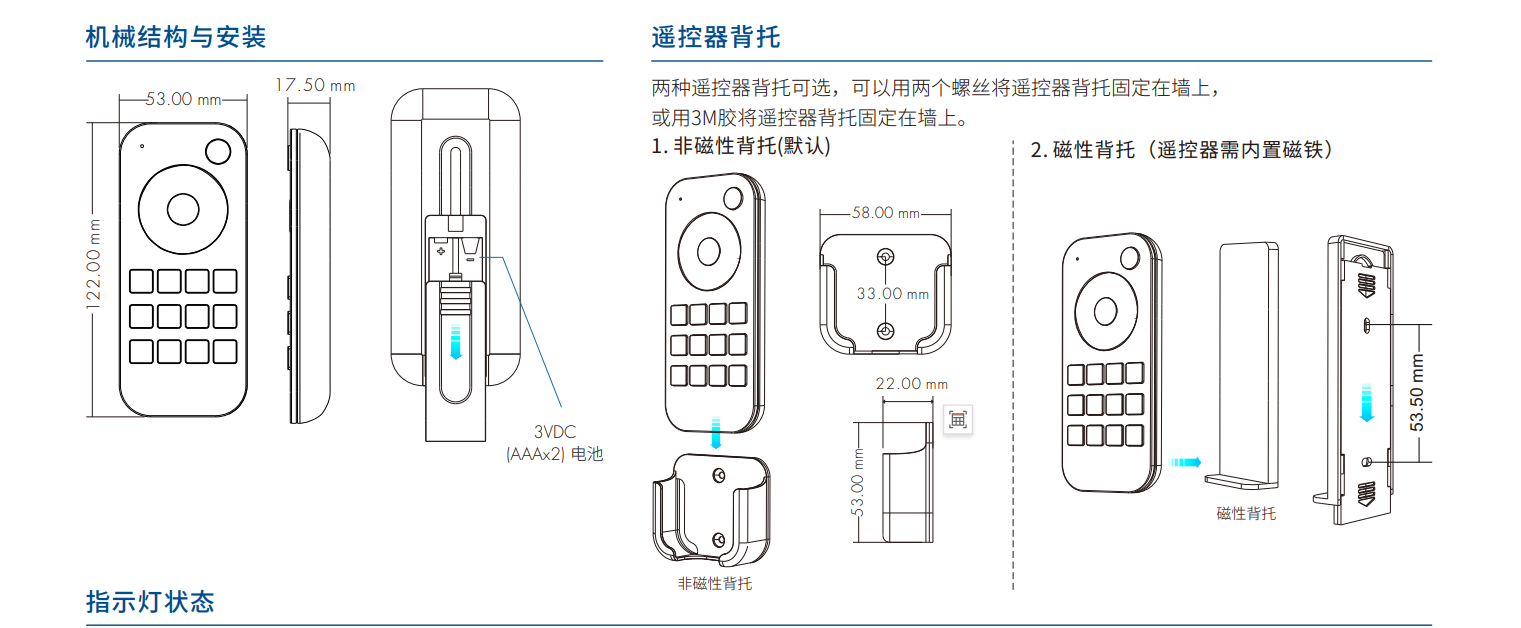 机械结构与安装

53.00 mm
17.50 mm
122.00 mm
3VDC
(AAAx2) 电池

遥控器背托

两种遥控器背托可选，可以用两个螺丝将遥控器背托固定在墙上，
或用3M胶将遥控器背托固定在墙上。

1. 非磁性背托(默认)

58.00 mm
33.00 mm
22.00 mm
53.00 mm
非磁性背托

2. 磁性背托（遥控器需内置磁铁）

53.50 mm
磁性背托

指示灯状态