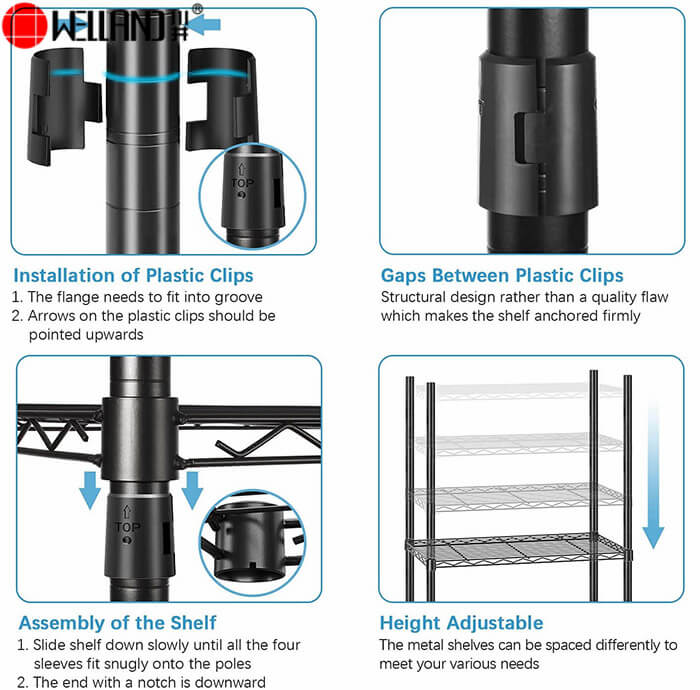 WELLAND®

TOP

Installation of Plastic Clips
1. The flange needs to fit into groove
2. Arrows on the plastic clips should be pointed upwards

Gaps Between Plastic Clips
Structural design rather than a quality flaw which makes the shelf anchored firmly

TOP

Assembly of the Shelf
1. Slide shelf down slowly until all the four sleeves fit snugly onto the poles
2. The end with a notch is downward

Height Adjustable
The metal shelves can be spaced differently to meet your various needs