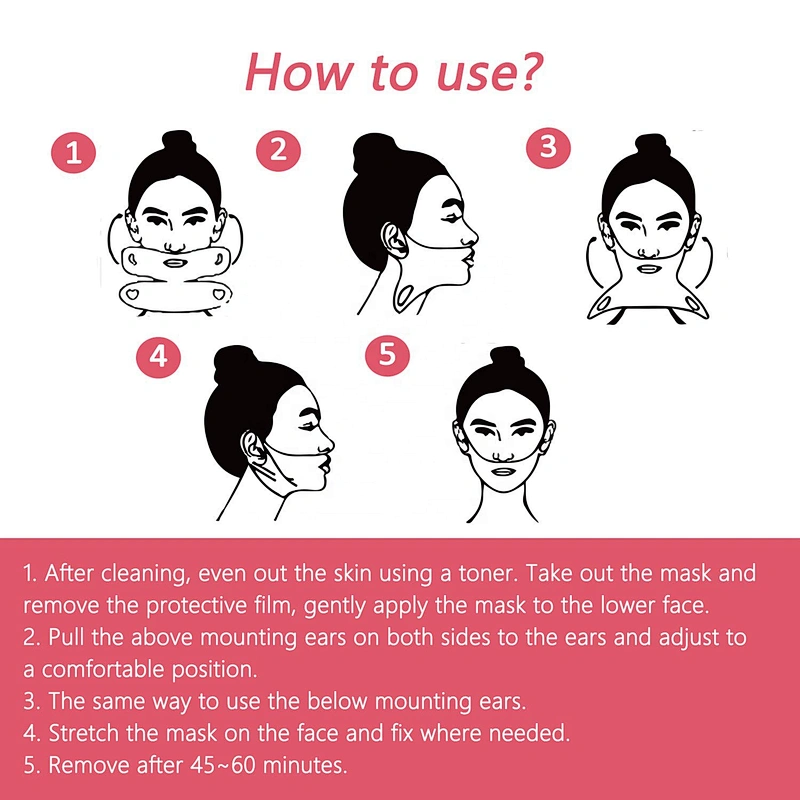 How to use?

1

2

3

4

5

1. After cleaning, even out the skin using a toner. Take out the mask and remove the protective film, gently apply the mask to the lower face.
2. Pull the above mounting ears on both sides to the ears and adjust to a comfortable position.
3. The same way to use the below mounting ears.
4. Stretch the mask on the face and fix where needed.
5. Remove after 45~60 minutes.