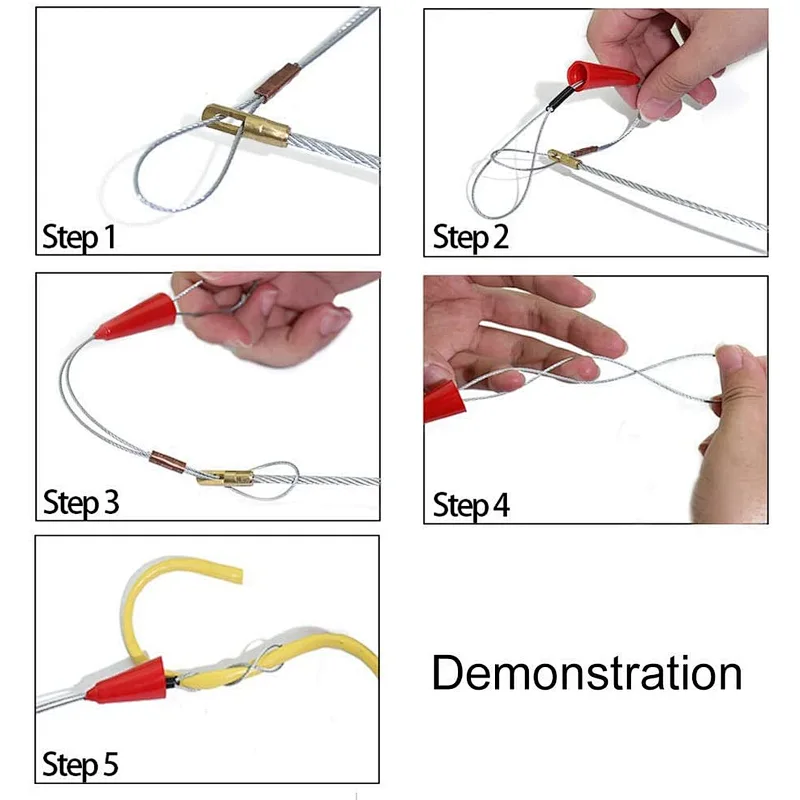 Step 1

Step 2

Step 3

Step 4

Step 5

Demonstration