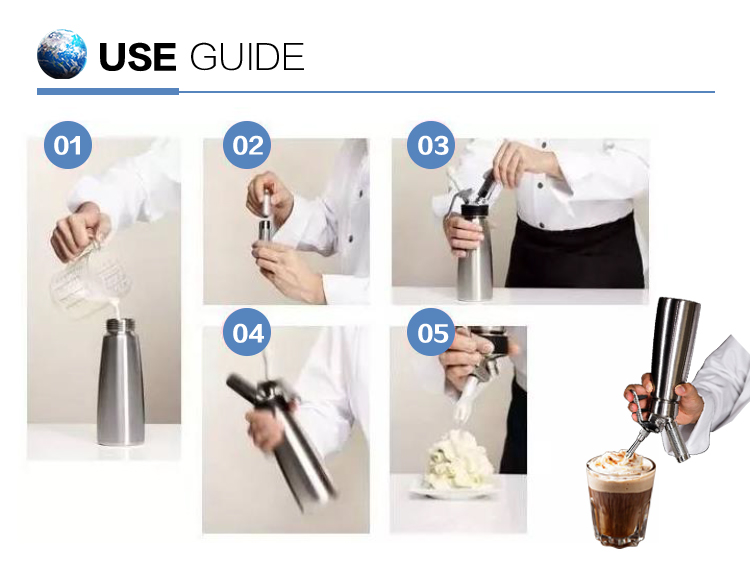 USE GUIDE

01

02

03

04

05