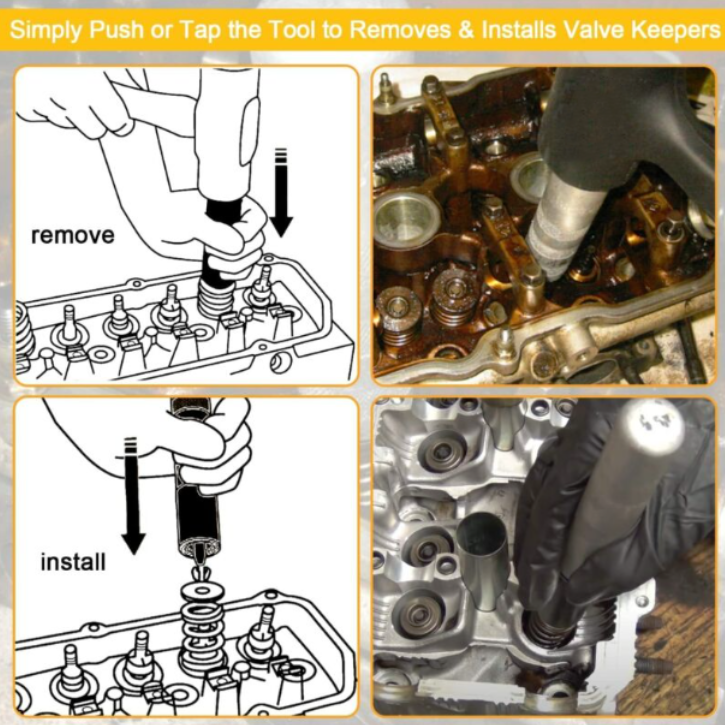 Simply Push or Tap the Tool to Removes & Installs Valve Keepers

remove

install