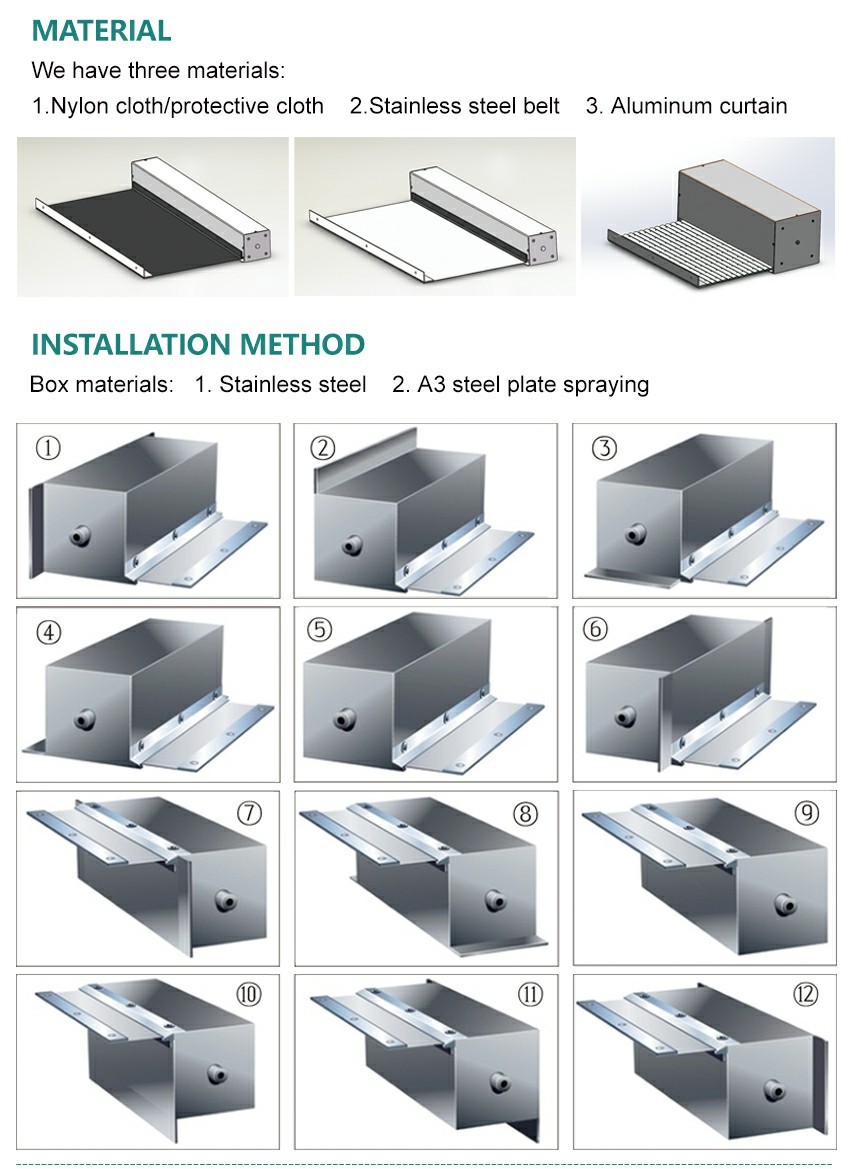 MATERIAL

We have three materials:

1.Nylon cloth/protective cloth 2.Stainless steel belt 3. Aluminum curtain

INSTALLATION METHOD

Box materials: 1. Stainless steel 2. A3 steel plate spraying

①

②

③

④

⑤

⑥

⑦

⑧

⑨

⑩

⑪

⑫