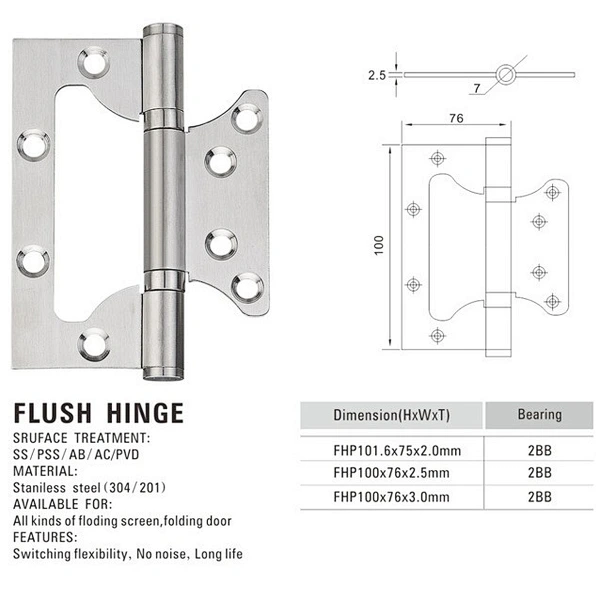 2.5

7

76

100

FLUSH HINGE

SRUFACE TREATMENT:
SS/PSS/AB/AC/PVD
MATERIAL:
Staniless steel (304/201)
AVAILABLE FOR:
All kinds of floding screen,folding door
FEATURES:
Switching flexibility, No noise, Long life

| Dimension(HxWxT) | Bearing |
|---|---|
| FHP101.6x75x2.0mm | 2BB |
| FHP100x76x2.5mm | 2BB |
| FHP100x76x3.0mm | 2BB |