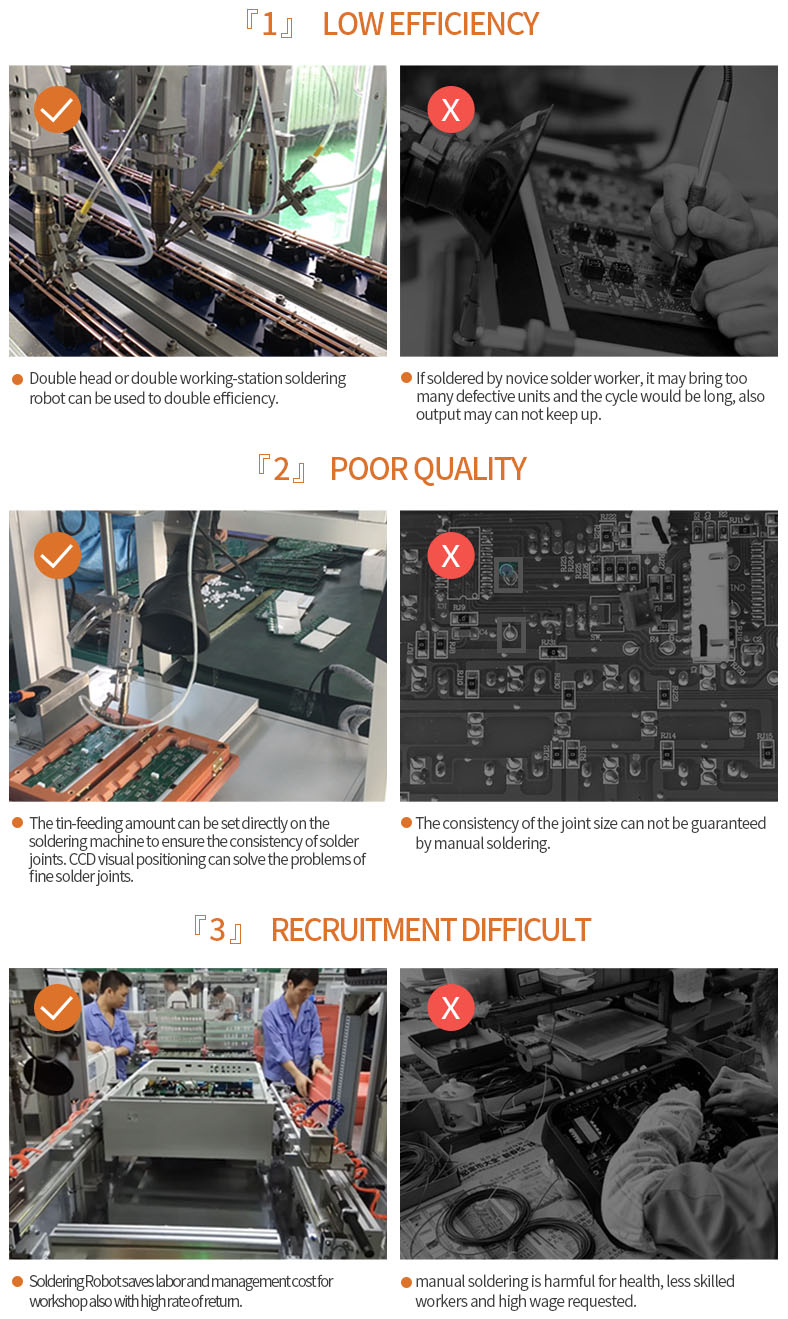 『1』 LOW EFFICIENCY

X

Double head or double working-station soldering robot can be used to double efficiency.

If soldered by novice solder worker, it may bring too many defective units and the cycle would be long, also output may can not keep up.

『2』 POOR QUALITY

X

The tin-feeding amount can be set directly on the soldering machine to ensure the consistency of solder joints. CCD visual positioning can solve the problems of fine solder joints.

The consistency of the joint size can not be guaranteed by manual soldering.

『3』 RECRUITMENT DIFFICULT

X

Soldering Robot saves labor and management cost for workshop also with high rate of return.

manual soldering is harmful for health, less skilled workers and high wage requested.