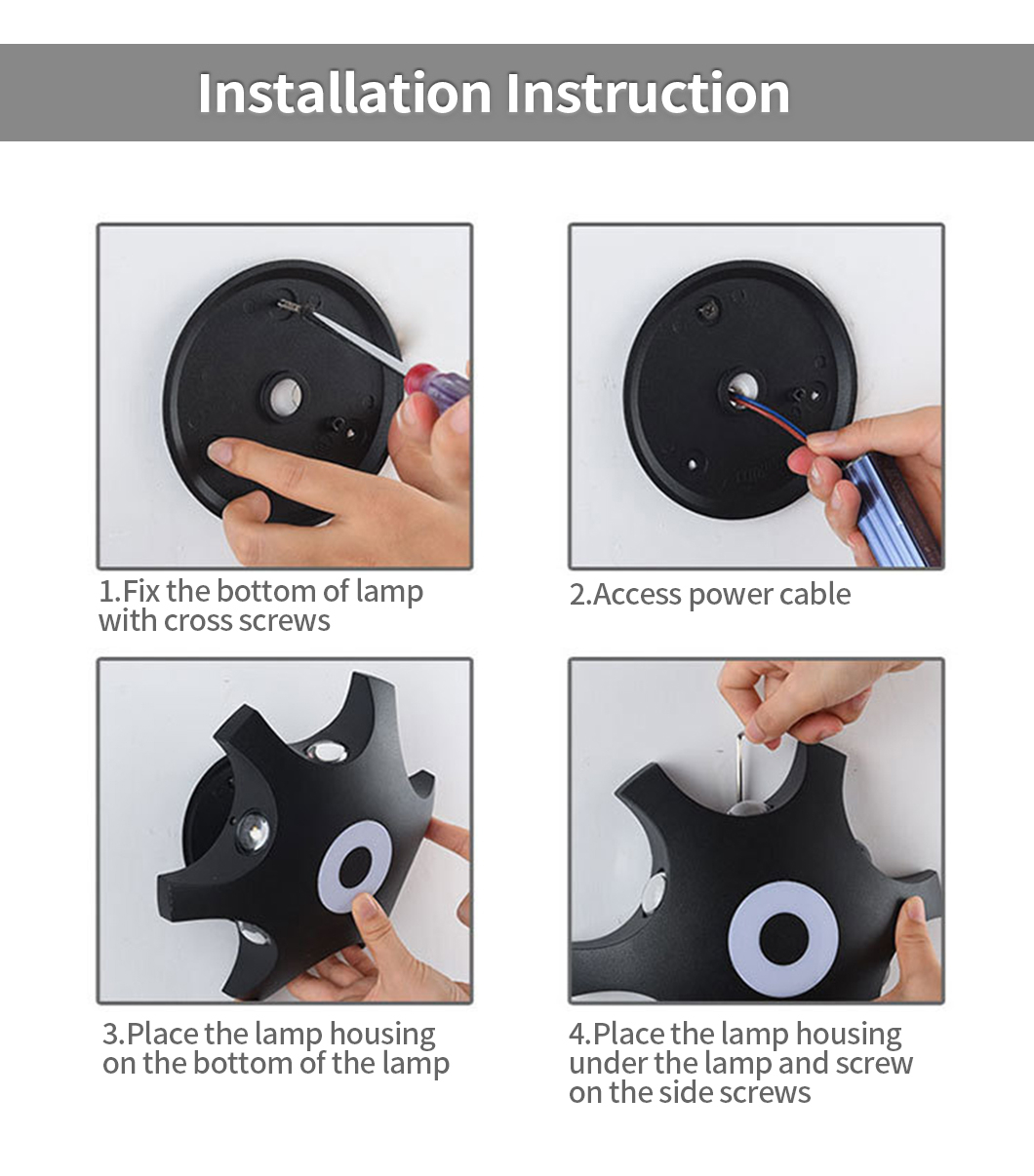 Installation Instruction

1.Fix the bottom of lamp with cross screws

2.Access power cable

3.Place the lamp housing on the bottom of the lamp

4.Place the lamp housing under the lamp and screw on the side screws